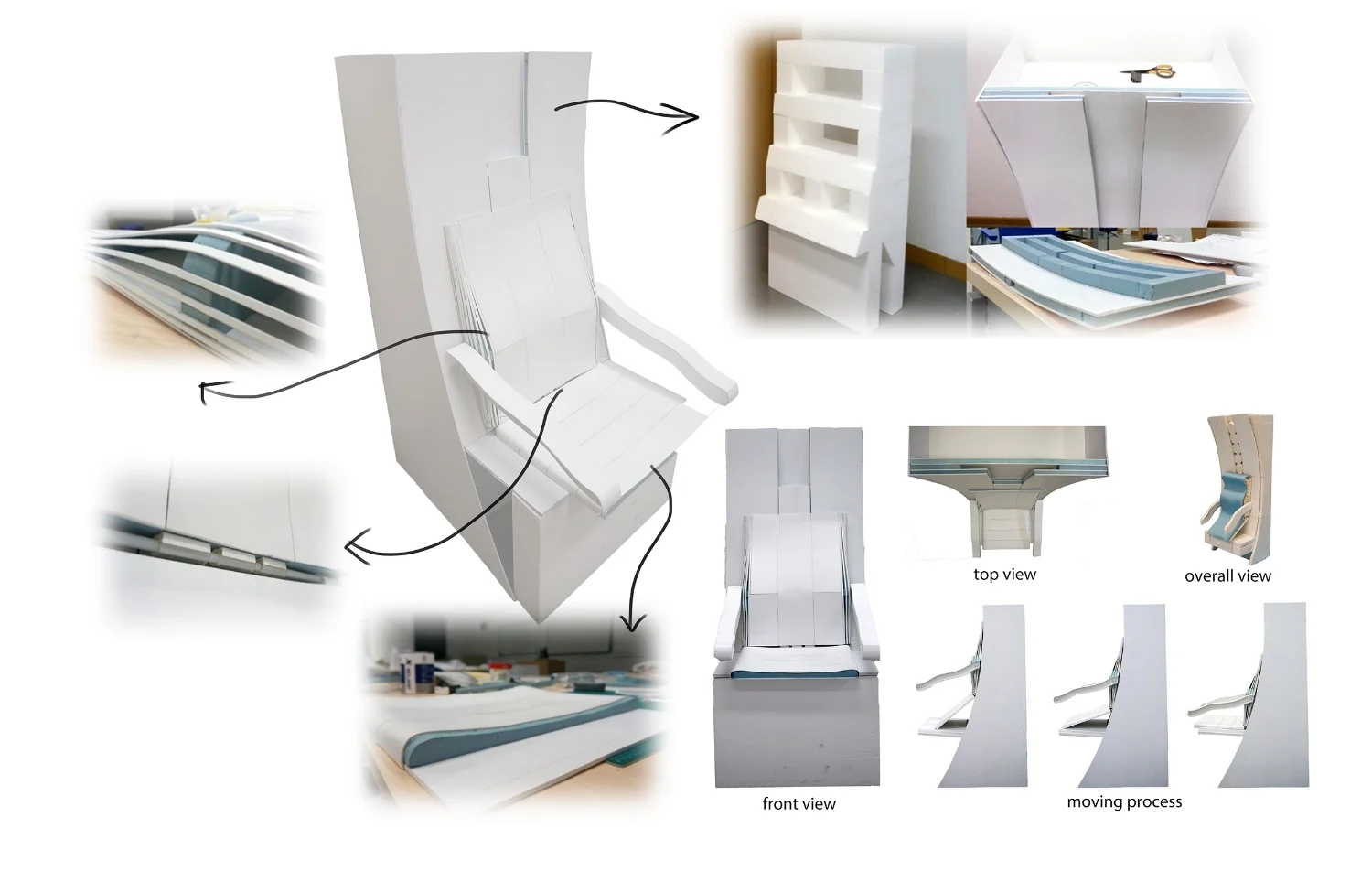 top view

overall view

front view

moving process