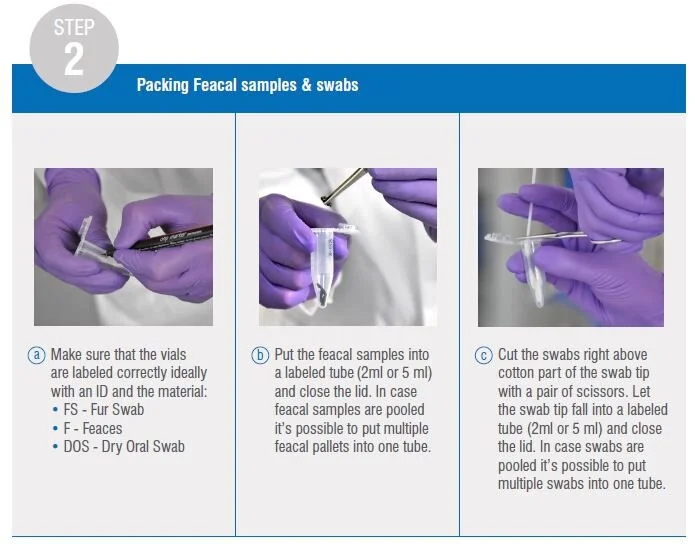 STEP
2

Packing Feacal samples & swabs

ⓐ Make sure that the vials are labeled correctly ideally with an ID and the material:
• FS - Fur Swab
• F - Feaces
• DOS - Dry Oral Swab

ⓑ Put the feacal samples into a labeled tube (2ml or 5 ml) and close the lid. In case feacal samples are pooled it's possible to put multiple feacal pallets into one tube.

ⓒ Cut the swabs right above cotton part of the swab tip with a pair of scissors. Let the swab tip fall into a labeled tube (2ml or 5 ml) and close the lid. In case swabs are pooled it's possible to put multiple swabs into one tube.