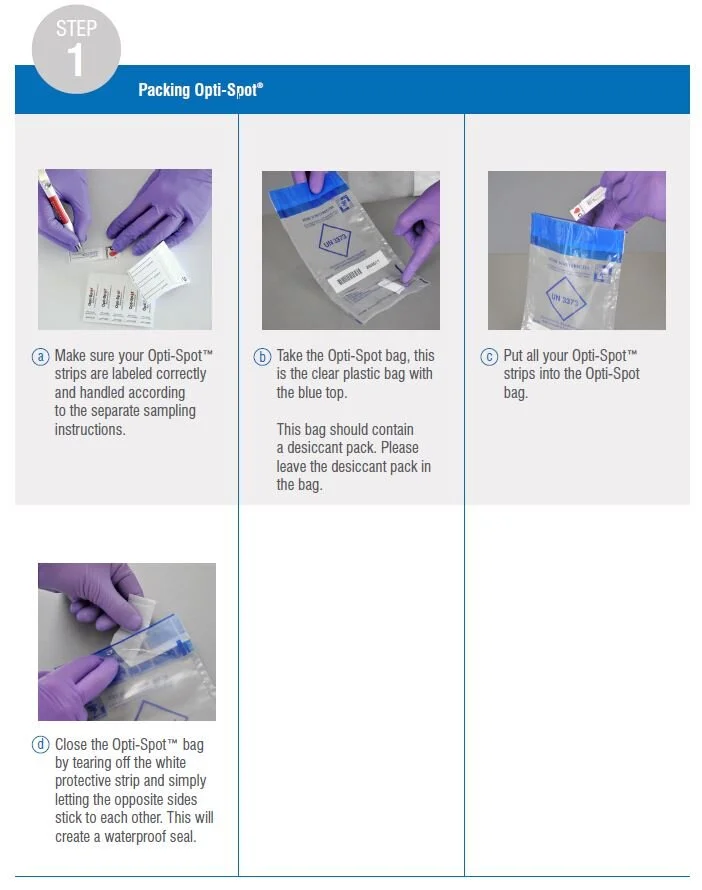 STEP
1

Packing Opti-Spot®

UN 3373

UN 3373

ⓐ Make sure your Opti-Spot™ strips are labeled correctly and handled according to the separate sampling instructions.

ⓑ Take the Opti-Spot bag, this is the clear plastic bag with the blue top.

This bag should contain a desiccant pack. Please leave the desiccant pack in the bag.

ⓒ Put all your Opti-Spot™ strips into the Opti-Spot bag.

ⓓ Close the Opti-Spot™ bag by tearing off the white protective strip and simply letting the opposite sides stick to each other. This will create a waterproof seal.