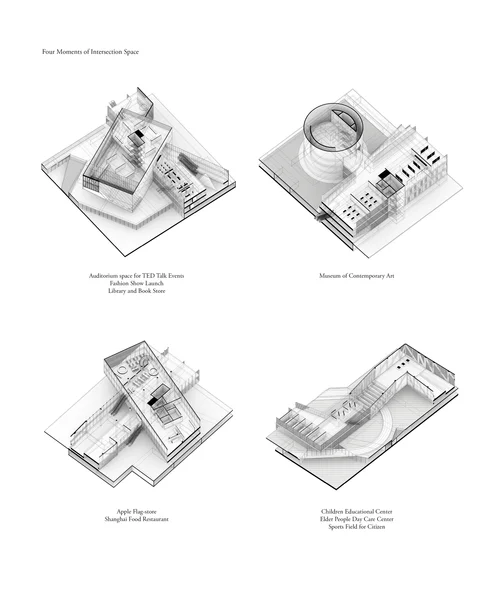 Four Moments of Intersection Space

Auditorium space for TED Talk Events
Fashion Show Launch
Library and Book Store

Museum of Contemporary Art

Apple Flag-store
Shanghai Food Restaurant

Children Educational Center
Elder People Day Care Center
Sports Field for Citizen