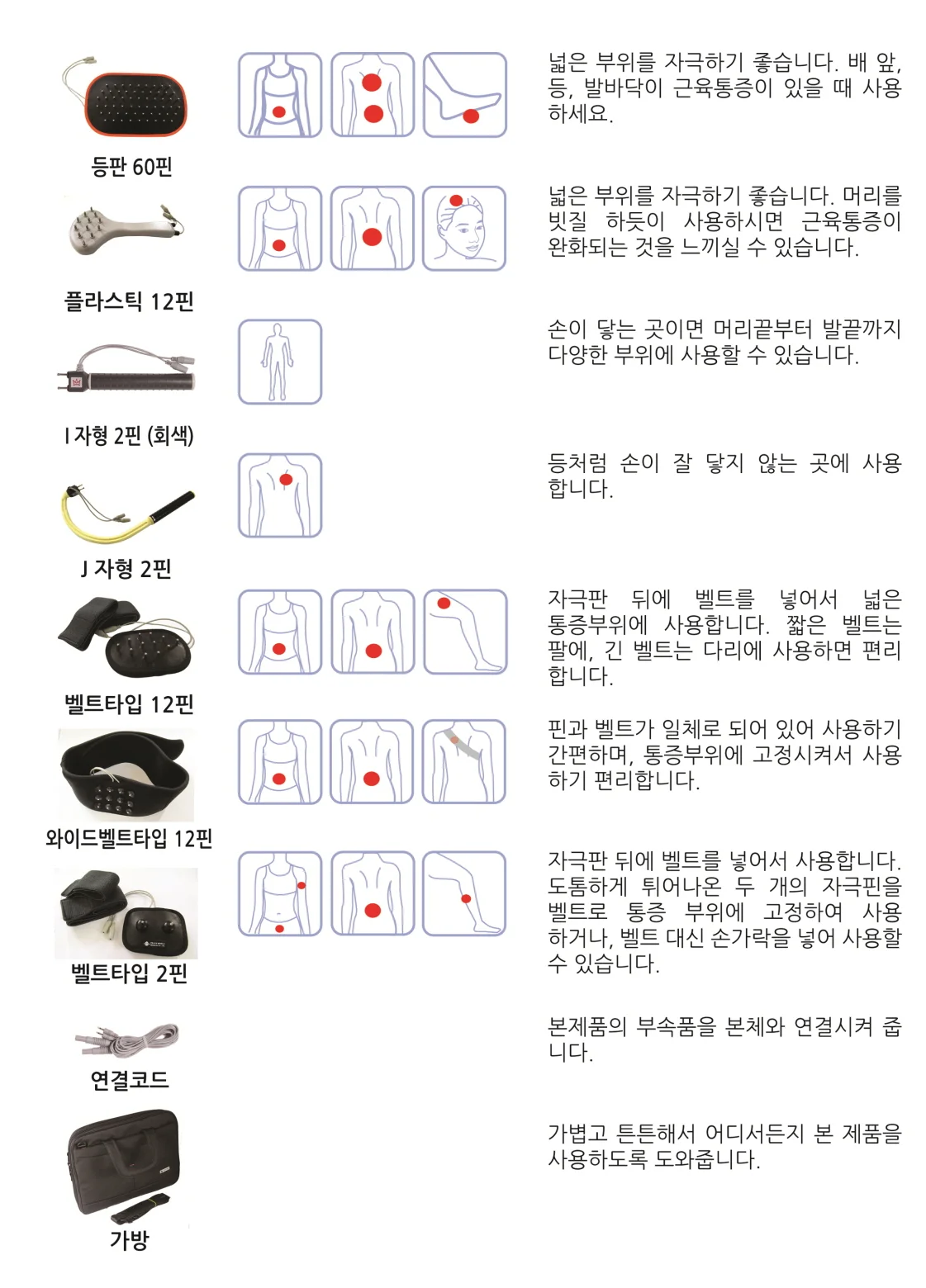 등판 60핀

넓은 부위를 자극하기 좋습니다. 배 앞, 등, 발바닥이 근육통증이 있을 때 사용하세요.

플라스틱 12핀

넓은 부위를 자극하기 좋습니다. 머리를 빗질 하듯이 사용하시면 근육통증이 완화되는 것을 느끼실 수 있습니다.

I 자형 2핀 (회색)

손이 닿는 곳이면 머리끝부터 발끝까지 다양한 부위에 사용할 수 있습니다.

J 자형 2핀

등처럼 손이 잘 닿지 않는 곳에 사용합니다.

벨트타입 12핀

자극판 뒤에 벨트를 넣어서 넓은 통증부위에 사용합니다. 짧은 벨트는 팔에, 긴 벨트는 다리에 사용하면 편리합니다.

와이드벨트타입 12핀

핀과 벨트가 일체로 되어 있어 사용하기 간편하며, 통증부위에 고정시켜서 사용하기 편리합니다.

벨트타입 2핀

자극판 뒤에 벨트를 넣어서 사용합니다. 도톰하게 튀어나온 두 개의 자극핀을 벨트로 통증 부위에 고정하여 사용하거나, 벨트 대신 손가락을 넣어 사용할 수 있습니다.

연결코드

본제품의 부속품을 본체와 연결시켜 줍니다.

가방

가볍고 튼튼해서 어디서든지 본 제품을 사용하도록 도와줍니다.