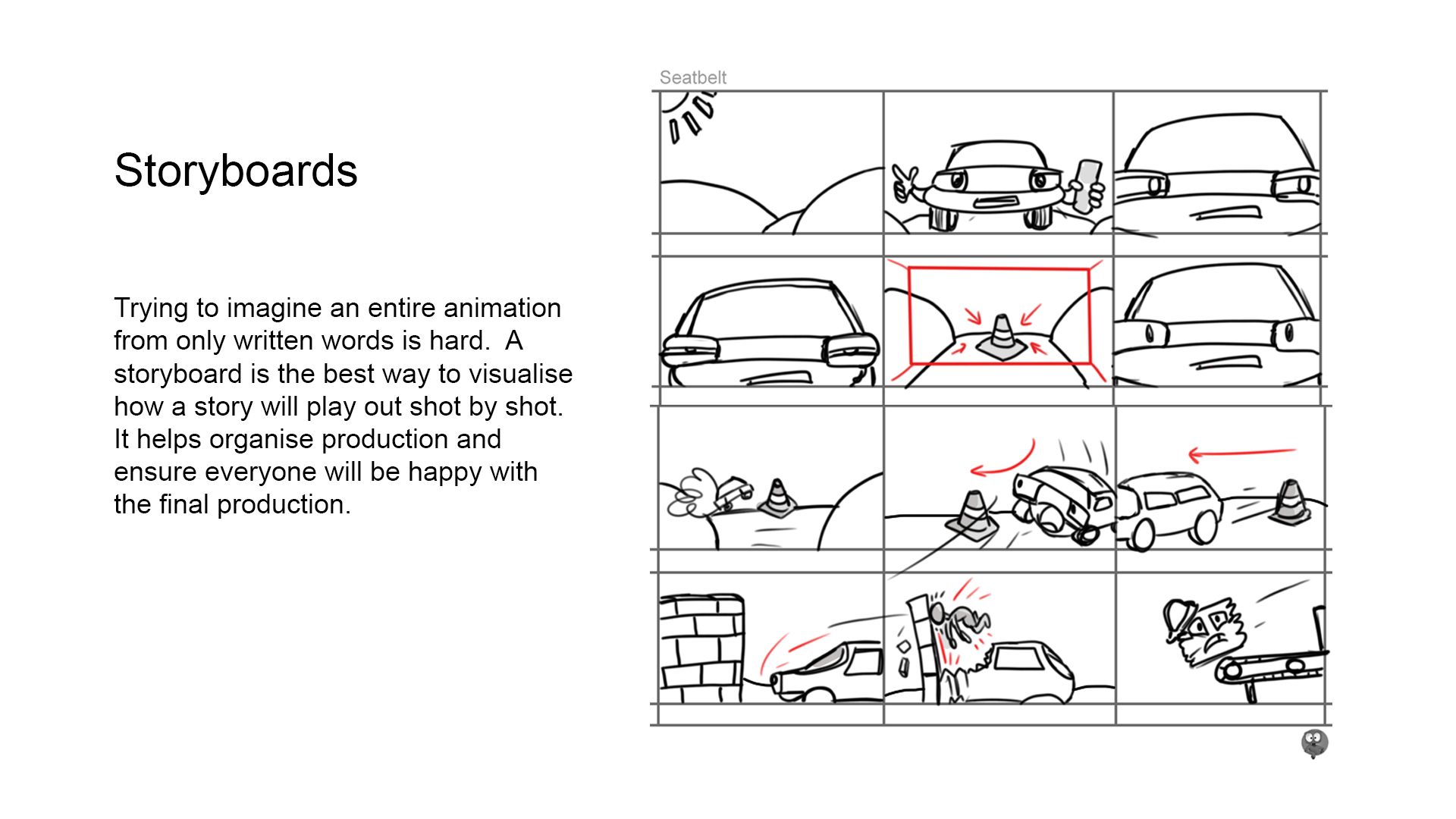 Storyboards

Trying to imagine an entire animation from only written words is hard. A storyboard is the best way to visualise how a story will play out shot by shot. It helps organise production and ensure everyone will be happy with the final production.

Seatbelt