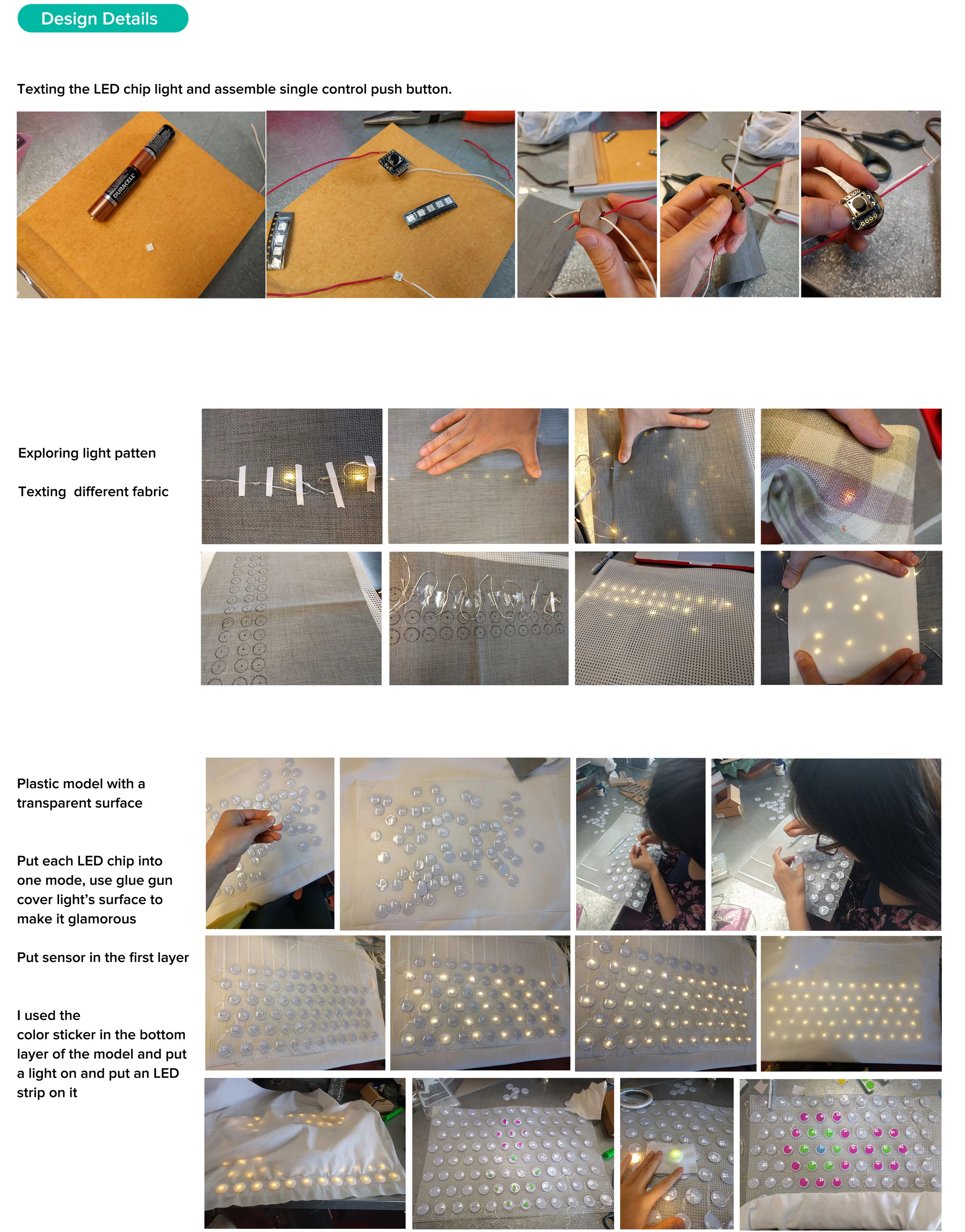 Design Details

Texting the LED chip light and assemble single control push button.

DURACELL

Exploring light patten

Texting different fabric

Plastic model with a transparent surface

Put each LED chip into one mode, use glue gun cover light's surface to make it glamorous

Put sensor in the first layer

I used the color sticker in the bottom layer of the model and put a light on and put an LED strip on it