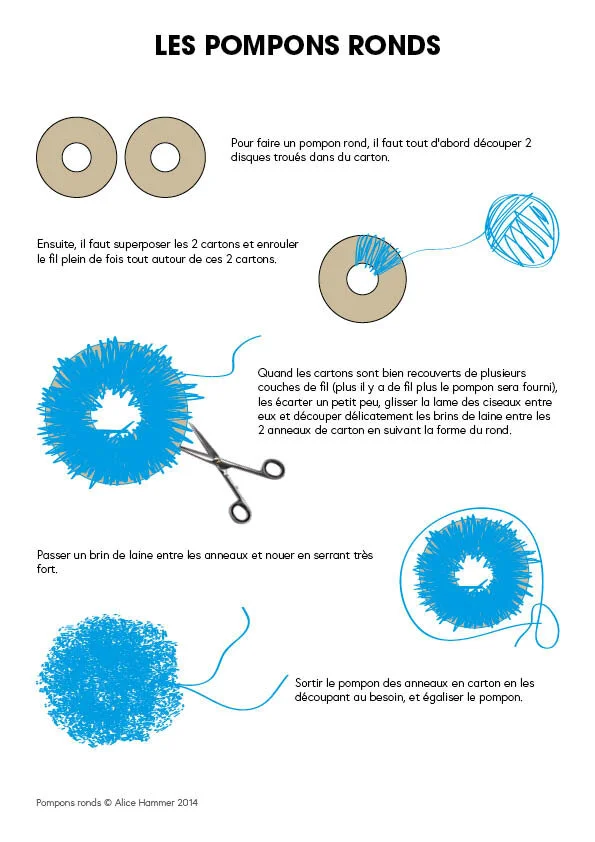 LES POMPONS RONDS

Pour faire un pompon rond, il faut tout d'abord découper 2 disques troués dans du carton.

Ensuite, il faut superposer les 2 cartons et enrouler le fil plein de fois tout autour de ces 2 cartons.

Quand les cartons sont bien recouverts de plusieurs couches de fil (plus il y a de fil plus le pompon sera fourni), les écarter un petit peu, glisser la lame des ciseaux entre eux et découper délicatement les brins de laine entre les 2 anneaux de carton en suivant la forme du rond.

Passer un brin de laine entre les anneaux et nouer en serrant très fort.

Sortir le pompon des anneaux en carton en les découpant au besoin, et égaliser le pompon.

Pompons ronds © Alice Hammer 2014