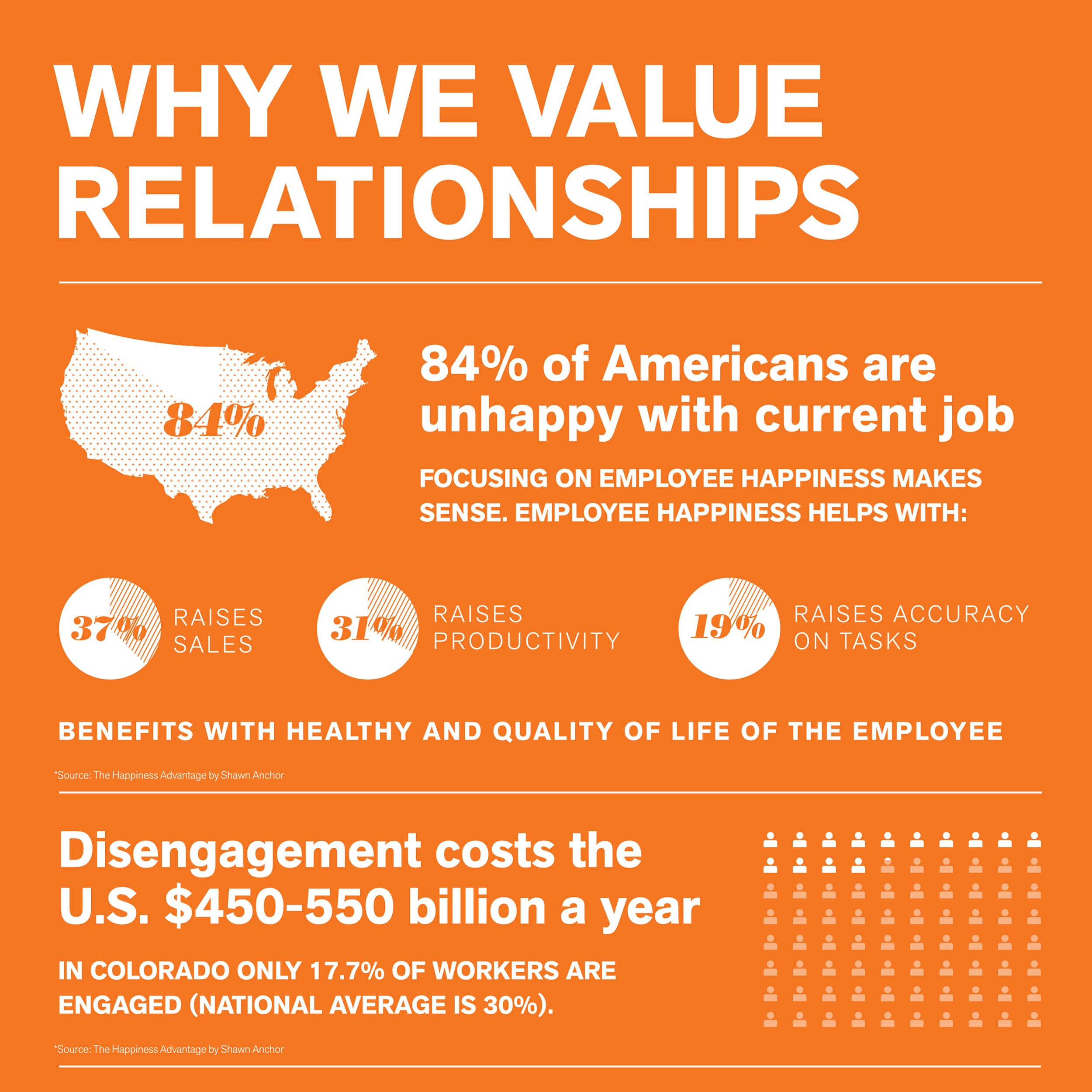 WHY WE VALUE RELATIONSHIPS

84%

84% of Americans are unhappy with current job

FOCUSING ON EMPLOYEE HAPPINESS MAKES SENSE. EMPLOYEE HAPPINESS HELPS WITH:

37% RAISES SALES

31% RAISES PRODUCTIVITY

19% RAISES ACCURACY ON TASKS

BENEFITS WITH HEALTHY AND QUALITY OF LIFE OF THE EMPLOYEE

*Source: The Happiness Advantage by Shawn Anchor

Disengagement costs the U.S. $450-550 billion a year

IN COLORADO ONLY 17.7% OF WORKERS ARE ENGAGED (NATIONAL AVERAGE IS 30%).

*Source: The Happiness Advantage by Shawn Anchor