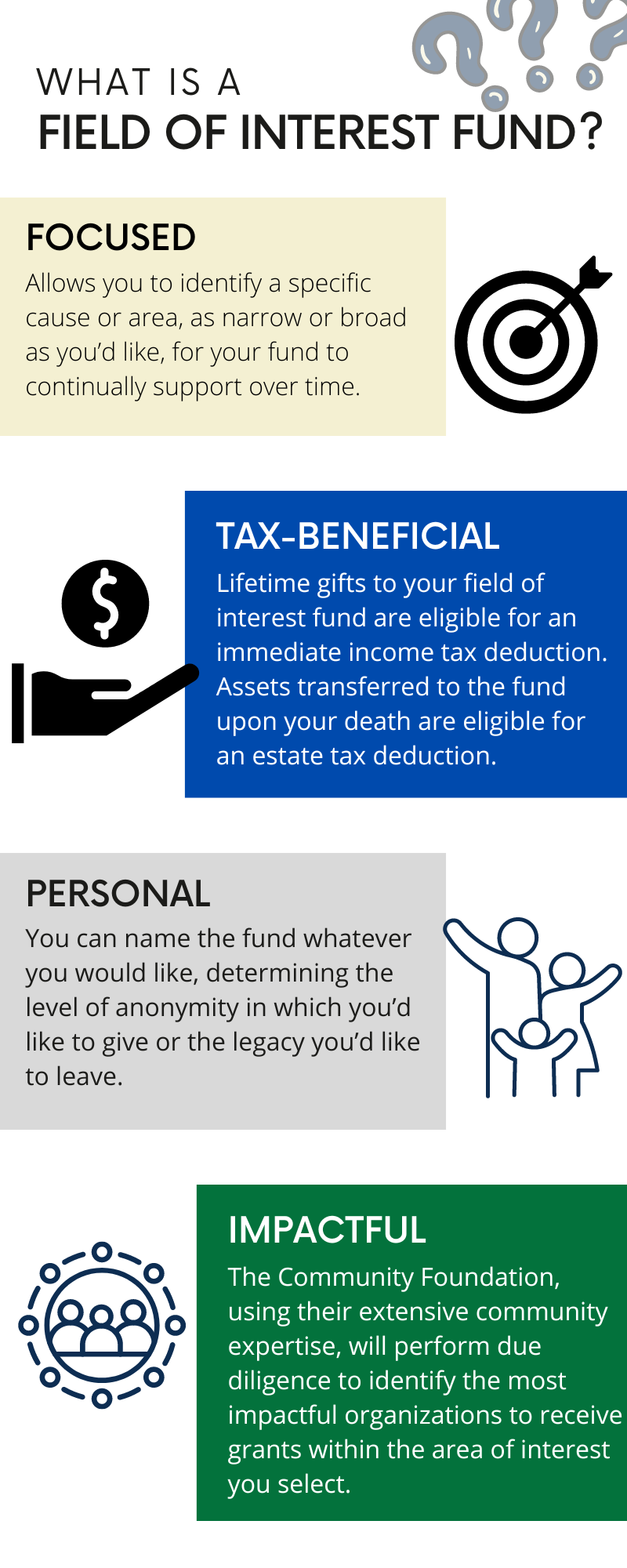 WHAT IS A
FIELD OF INTEREST FUND?

FOCUSED
Allows you to identify a specific cause or area, as narrow or broad as you'd like, for your fund to continually support over time.

TAX-BENEFICIAL
Lifetime gifts to your field of interest fund are eligible for an immediate income tax deduction. Assets transferred to the fund upon your death are eligible for an estate tax deduction.

PERSONAL
You can name the fund whatever you would like, determining the level of anonymity in which you'd like to give or the legacy you'd like to leave.

IMPACTFUL
The Community Foundation, using their extensive community expertise, will perform due diligence to identify the most impactful organizations to receive grants within the area of interest you select.