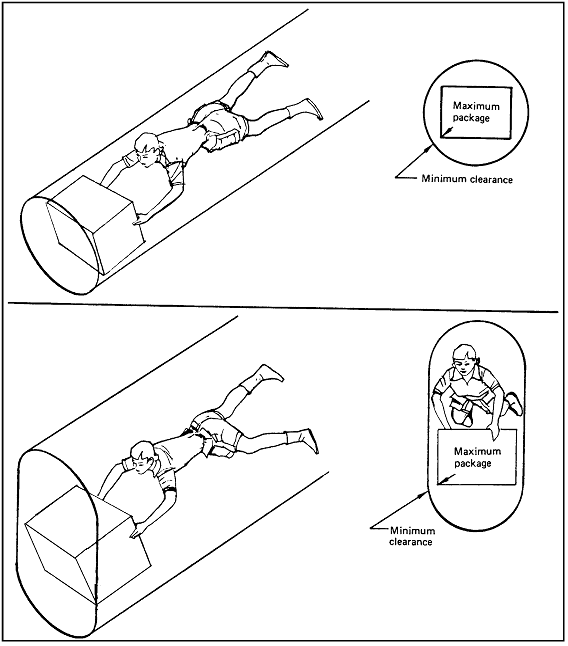 Maximum package

Minimum clearance

Maximum package

Minimum clearance