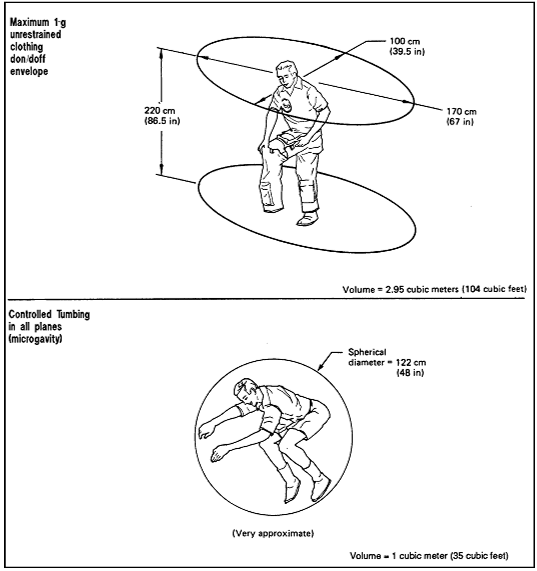 Maximum 1-g unrestrained clothing don/doff envelope

100 cm
(39.5 in)

220 cm
(86.5 in)

170 cm
(67 in)

Volume = 2.95 cubic meters (104 cubic feet)

Controlled Tumbing in all planes (microgavity)

Spherical diameter = 122 cm
(48 in)

(Very approximate)

Volume = 1 cubic meter (35 cubic feet)