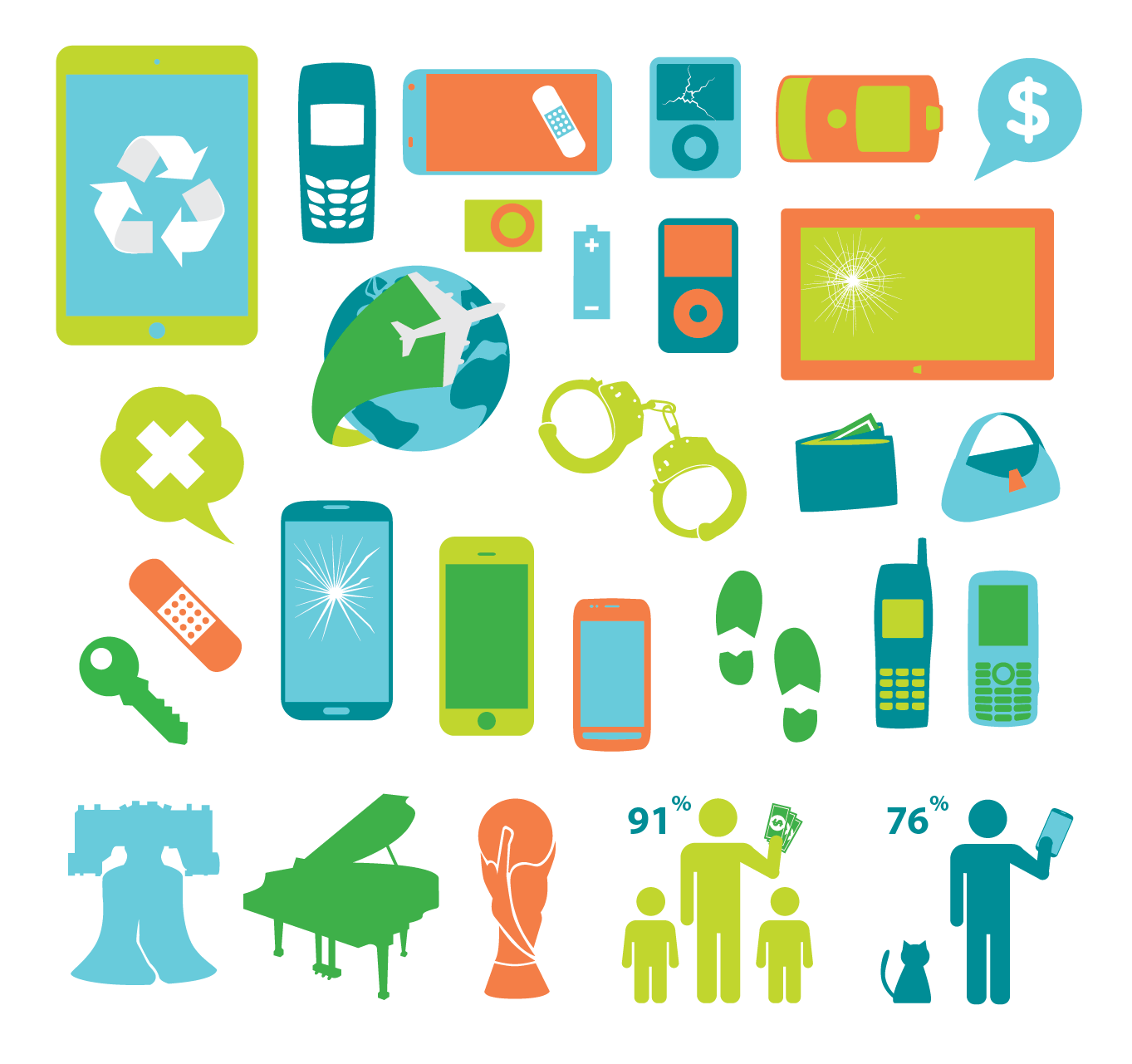 $

91%

76%