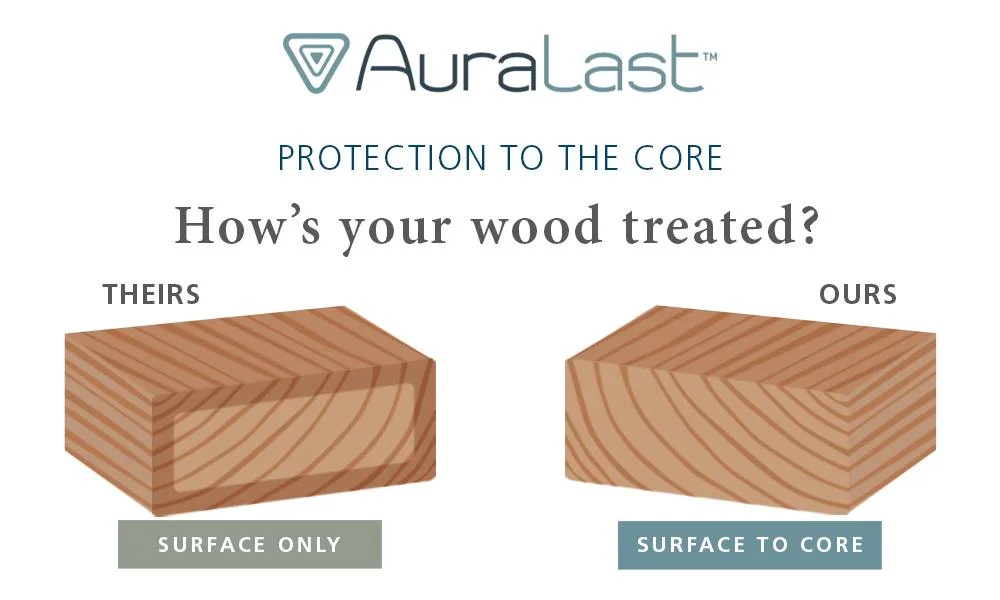 AuraLast™

PROTECTION TO THE CORE

How's your wood treated?

THEIRS

OURS

SURFACE ONLY

SURFACE TO CORE