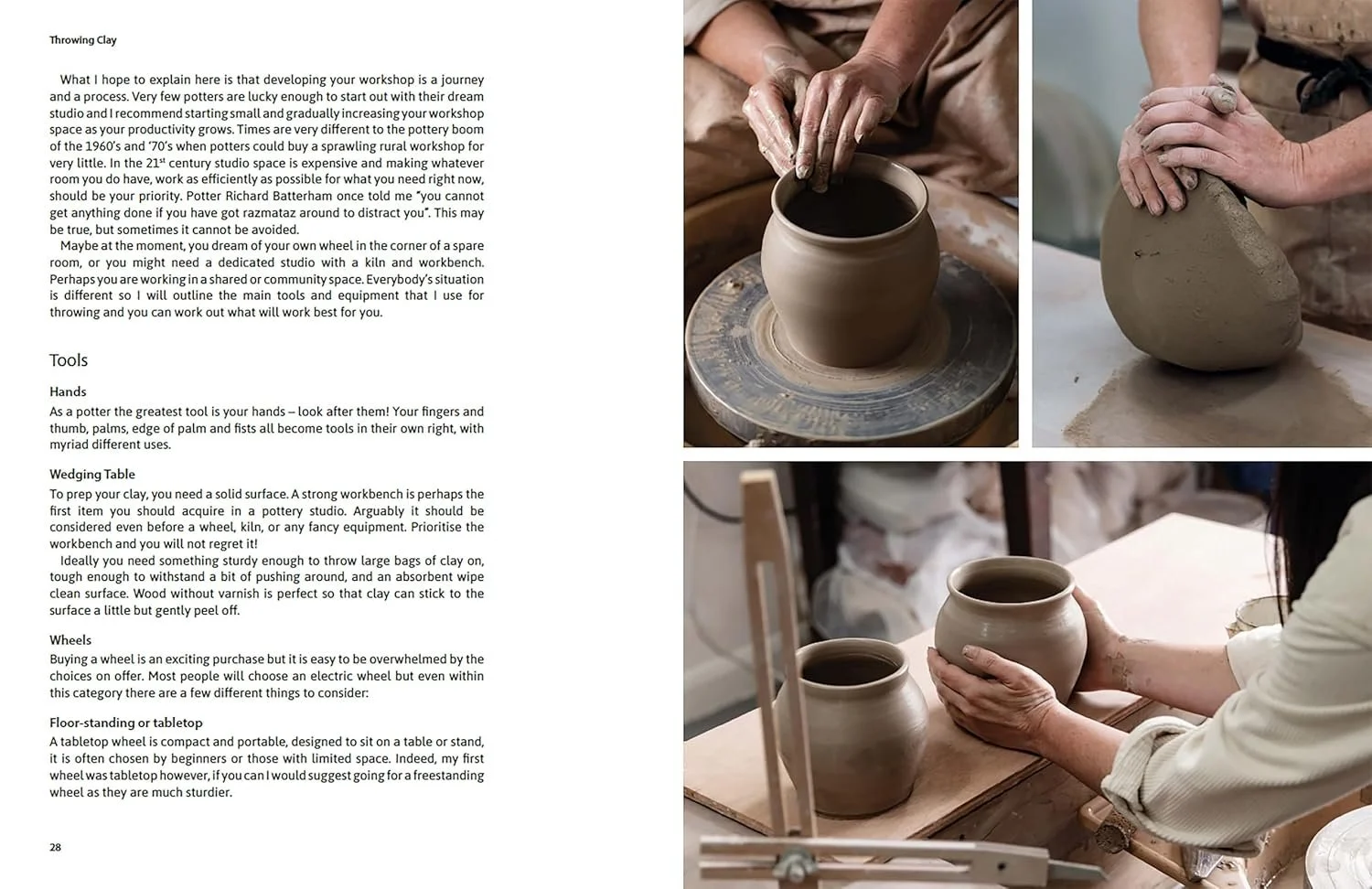 Throwing Clay

What I hope to explain here is that developing your workshop is a journey and a process. Very few potters are lucky enough to start out with their dream studio and I recommend starting small and gradually increasing your workshop space as your productivity grows. Times are very different to the pottery boom of the 1960's and '70's when potters could buy a sprawling rural workshop for very little. In the 21$^{st}$ century studio space is expensive and making whatever room you do have, work as efficiently as possible for what you need right now, should be your priority. Potter Richard Batterham once told me "you cannot get anything done if you have got razmataz around to distract you". This may be true, but sometimes it cannot be avoided.

Maybe at the moment, you dream of your own wheel in the corner of a spare room, or you might need a dedicated studio with a kiln and workbench. Perhaps you are working in a shared or community space. Everybody's situation is different so I will outline the main tools and equipment that I use for throwing and you can work out what will work best for you.

Tools

Hands

As a potter the greatest tool is your hands – look after them! Your fingers and thumb, palms, edge of palm and fists all become tools in their own right, with myriad different uses.

Wedging Table

To prep your clay, you need a solid surface. A strong workbench is perhaps the first item you should acquire in a pottery studio. Arguably it should be considered even before a wheel, kiln, or any fancy equipment. Prioritise the workbench and you will not regret it!

Ideally you need something sturdy enough to throw large bags of clay on, tough enough to withstand a bit of pushing around, and an absorbent wipe clean surface. Wood without varnish is perfect so that clay can stick to the surface a little but gently peel off.

Wheels

Buying a wheel is an exciting purchase but it is easy to be overwhelmed by the choices on offer. Most people will choose an electric wheel but even within this category there are a few different things to consider:

Floor-standing or tabletop

A tabletop wheel is compact and portable, designed to sit on a table or stand, it is often chosen by beginners or those with limited space. Indeed, my first wheel was tabletop however, if you can I would suggest going for a freestanding wheel as they are much sturdier.

28