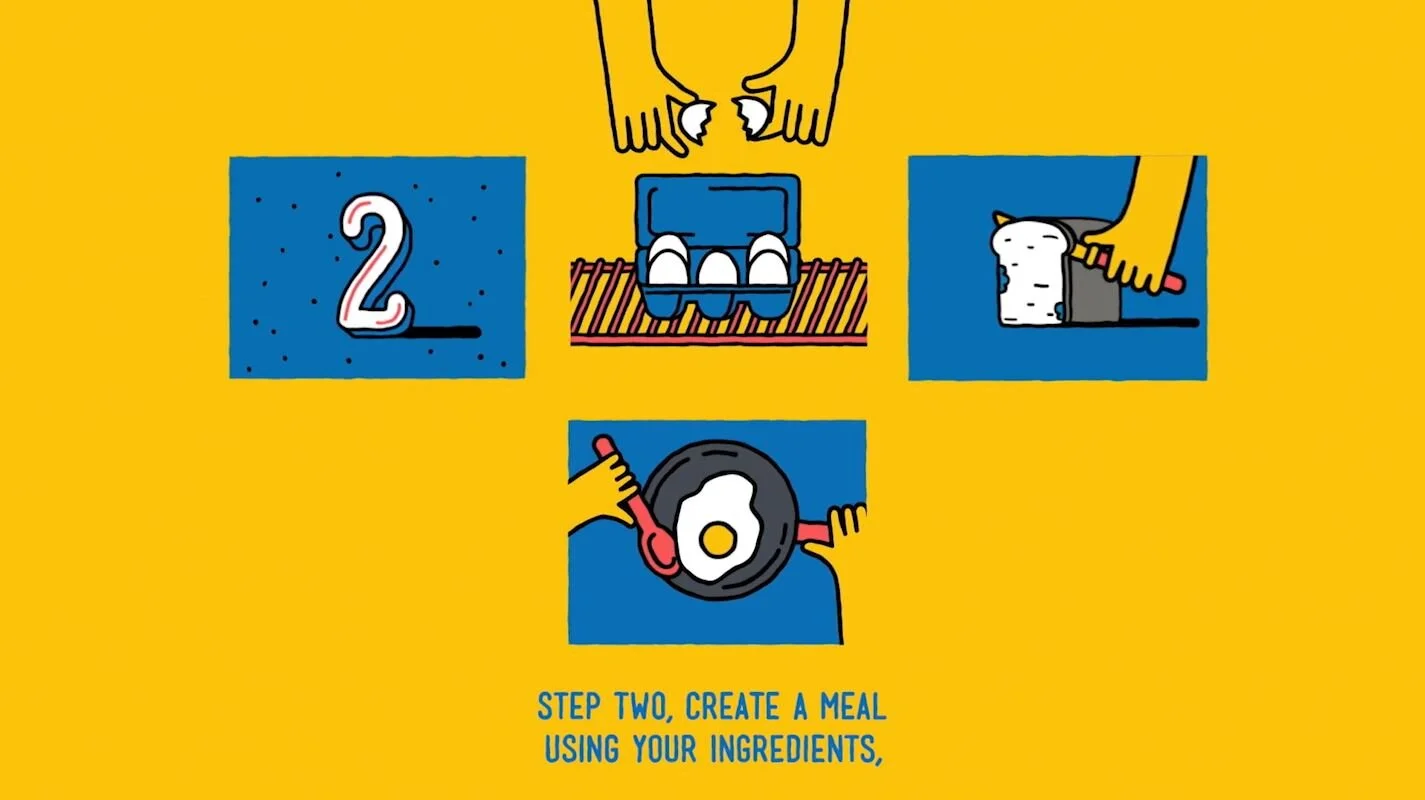 2

STEP TWO, CREATE A MEAL USING YOUR INGREDIENTS,