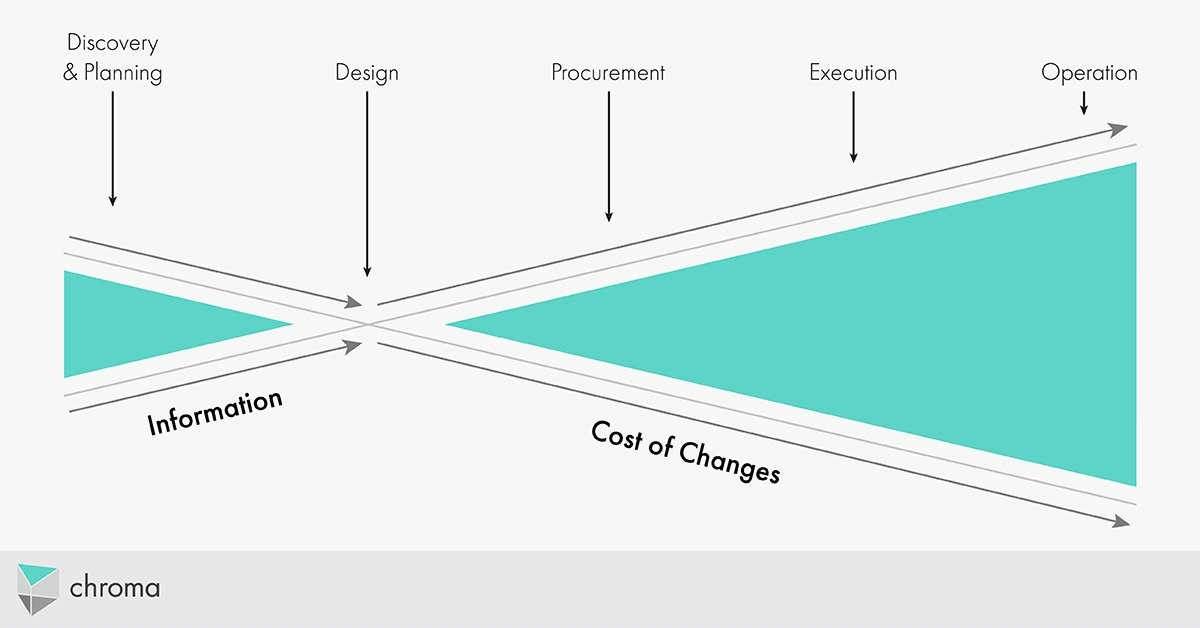 Discovery & Planning

Design

Procurement

Execution

Operation

Information

Cost of Changes

chroma