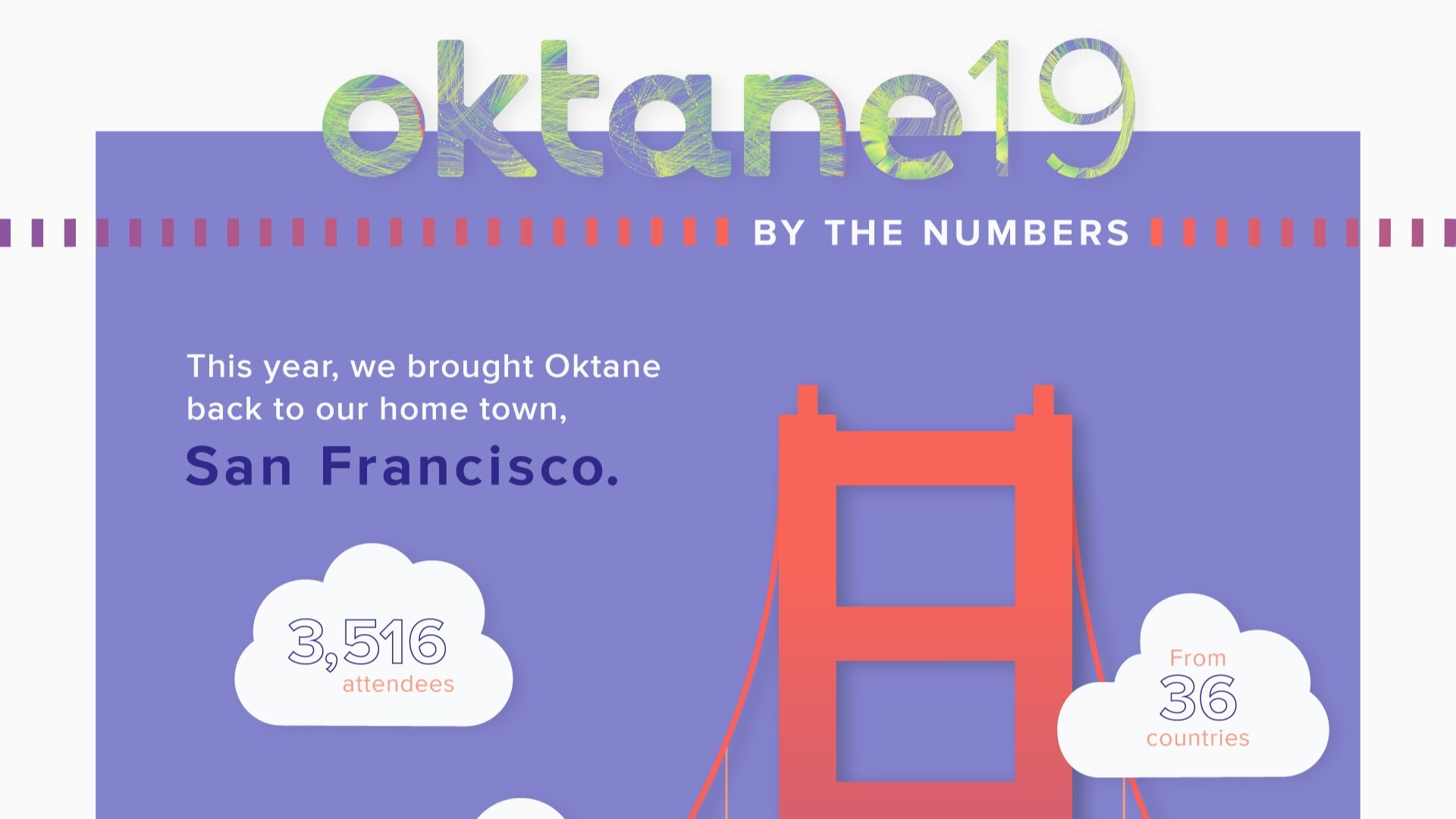 oktane19

BY THE NUMBERS

This year, we brought Oktane back to our home town,

San Francisco.

3,516
attendees

From
36
countries