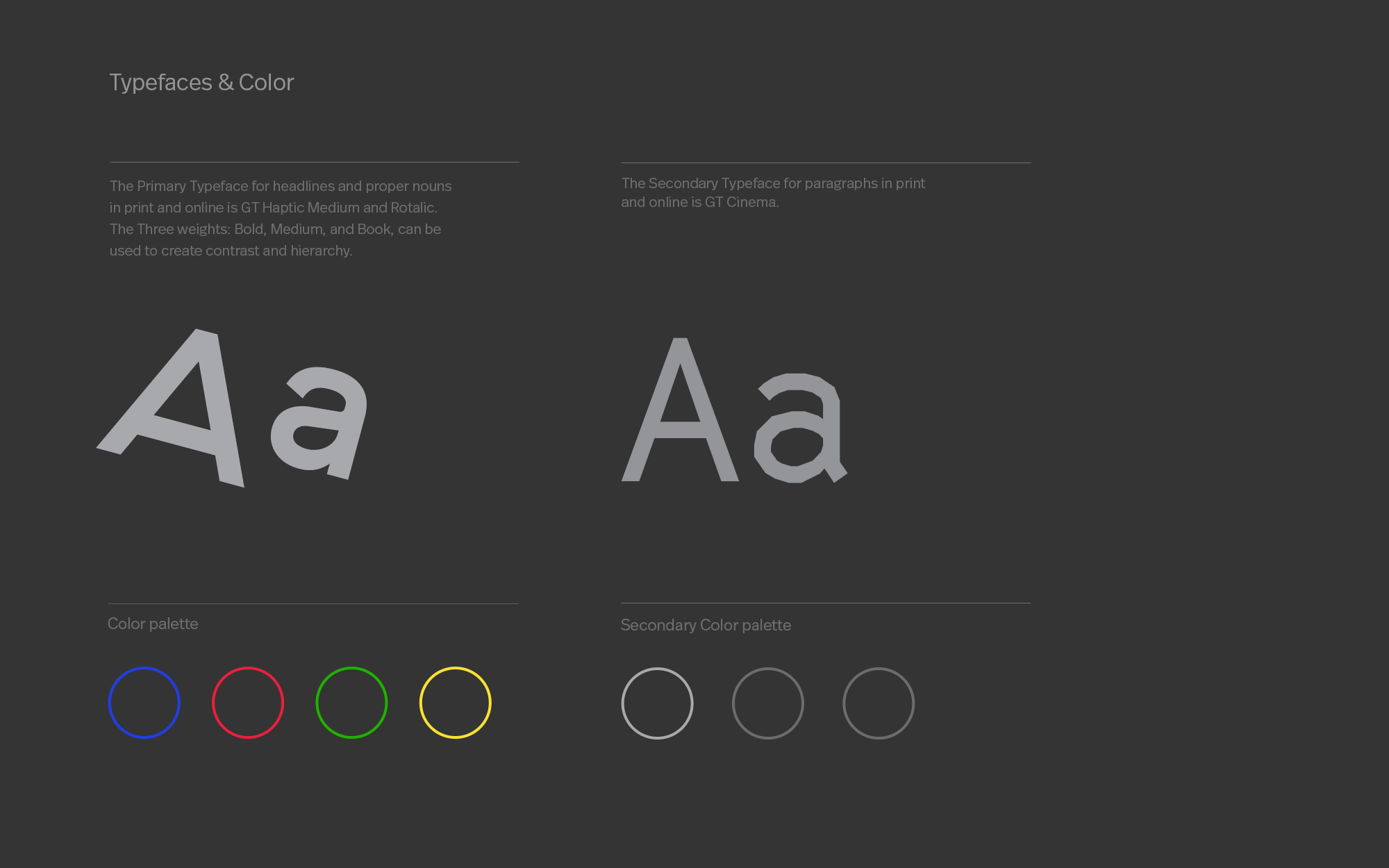 Typefaces & Color

The Primary Typeface for headlines and proper nouns in print and online is GT Haptic Medium and Rotalic. The Three weights: Bold, Medium, and Book, can be used to create contrast and hierarchy.

Aa

Color palette

The Secondary Typeface for paragraphs in print and online is GT Cinema.

Aa

Secondary Color palette