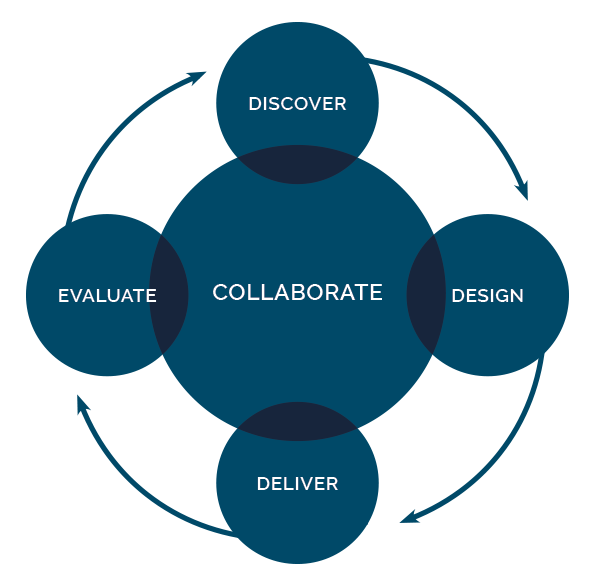 DISCOVER

EVALUATE

COLLABORATE

DESIGN

DELIVER