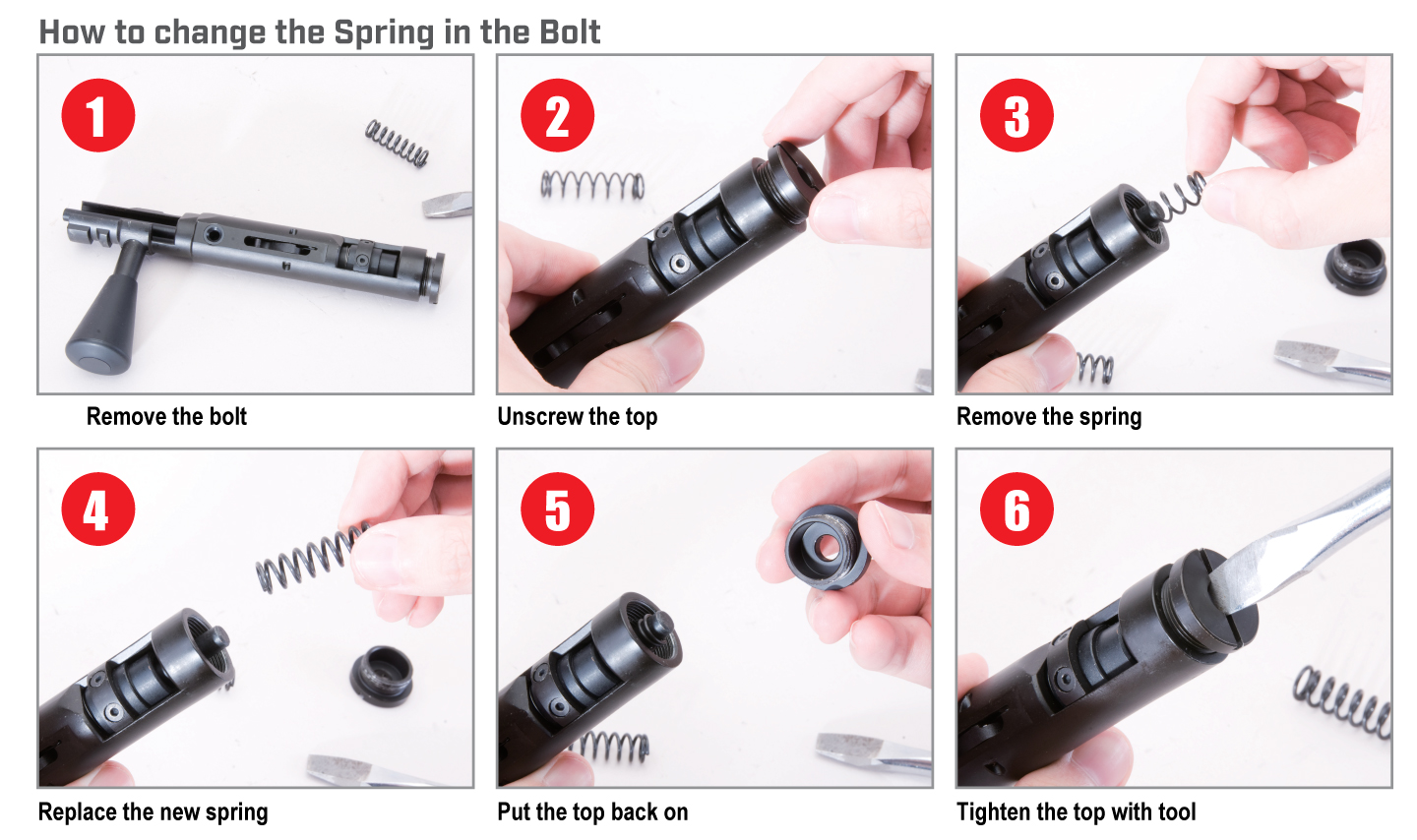 How to change the Spring in the Bolt

1

Remove the bolt

2

Unscrew the top

3

Remove the spring

4

Replace the new spring

5

Put the top back on

6

Tighten the top with tool