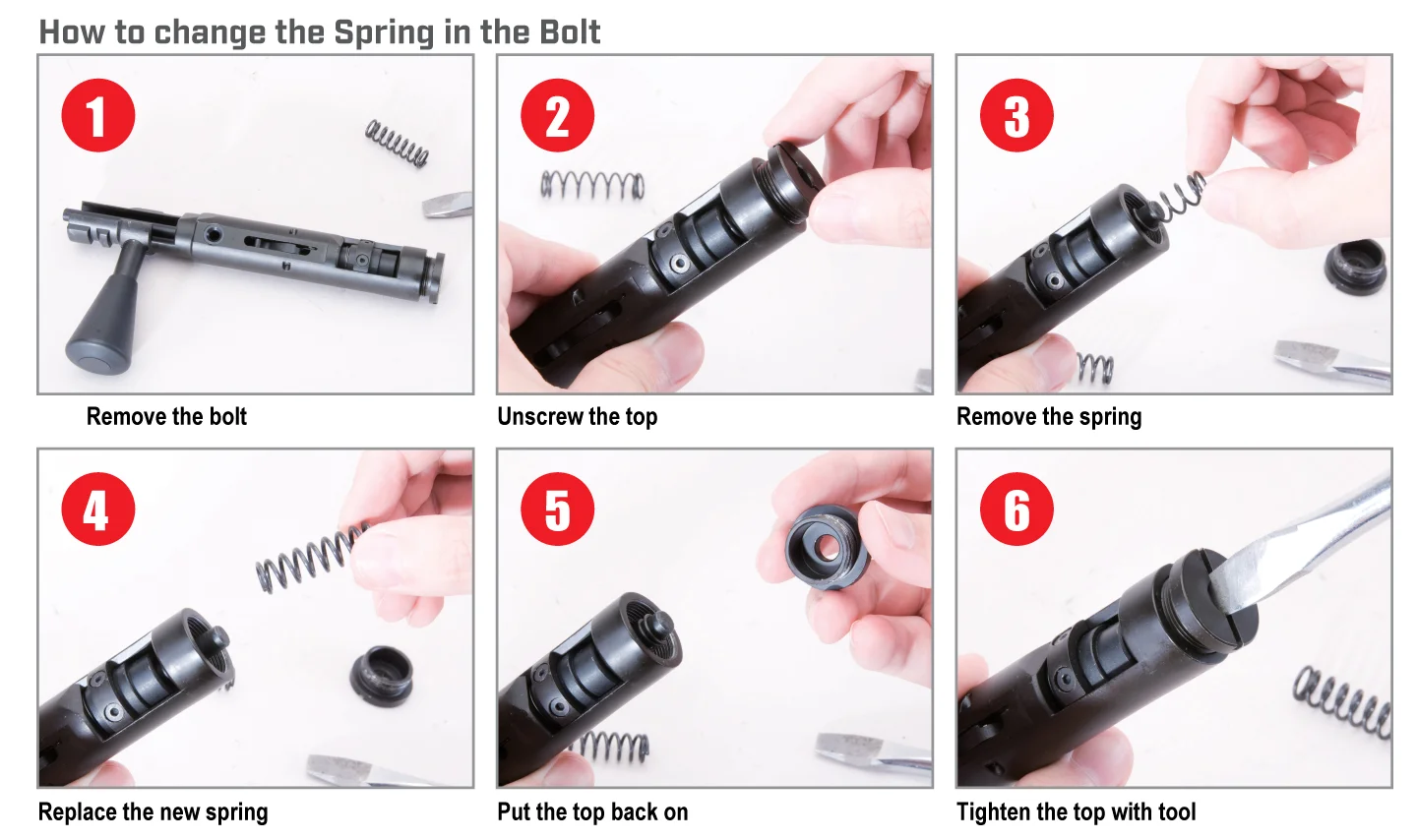 How to change the Spring in the Bolt

1

Remove the bolt

2

Unscrew the top

3

Remove the spring

4

Replace the new spring

5

Put the top back on

6

Tighten the top with tool