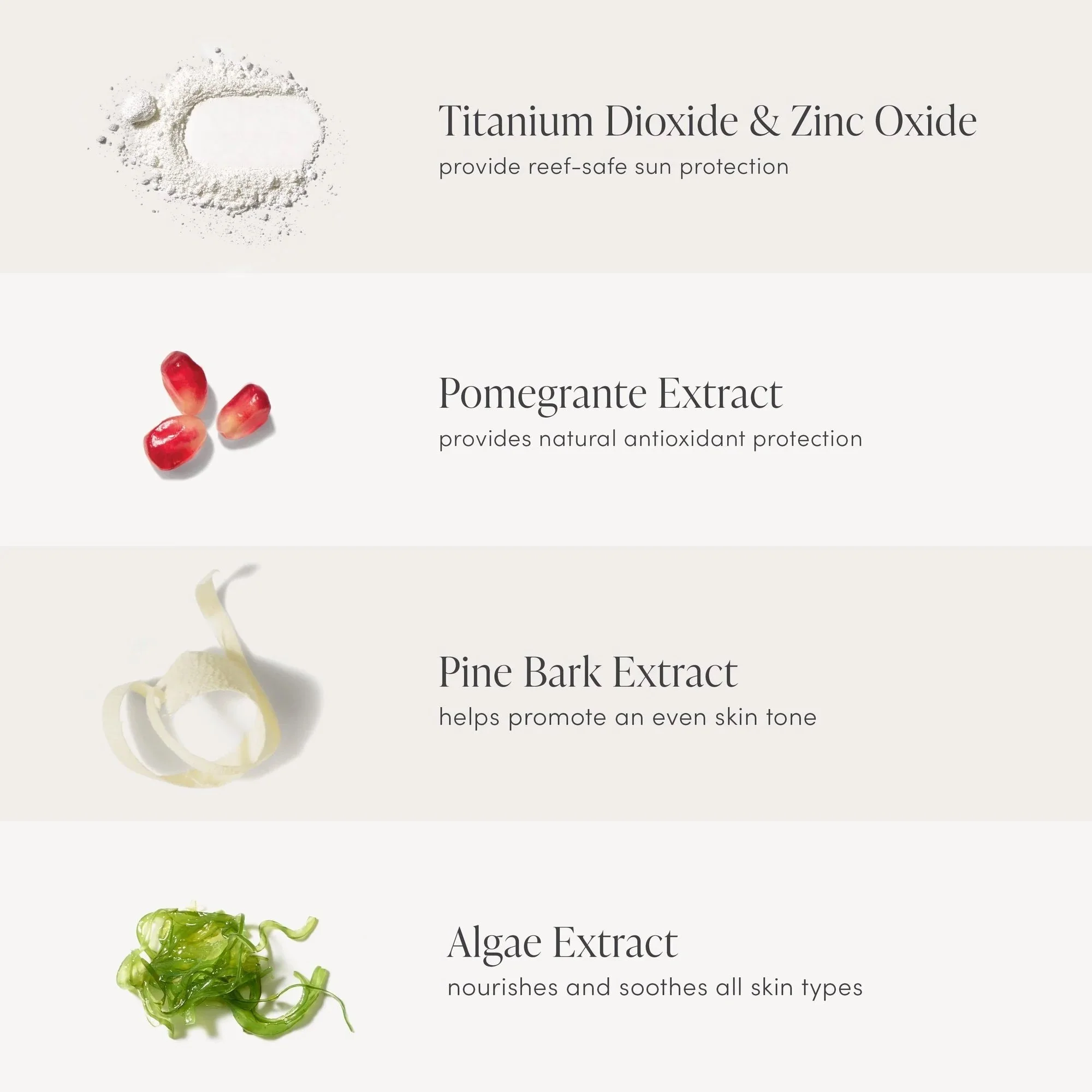 Titanium Dioxide & Zinc Oxide
provide reef-safe sun protection

Pomegrante Extract
provides natural antioxidant protection

Pine Bark Extract
helps promote an even skin tone

Algae Extract
nourishes and soothes all skin types