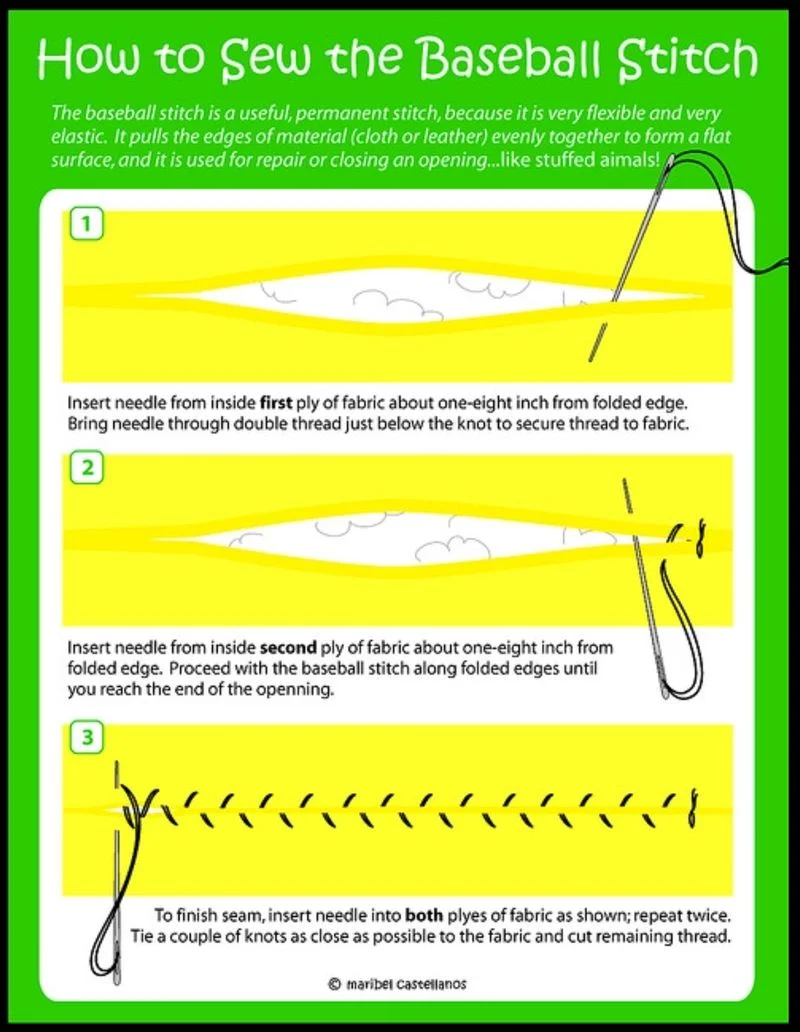 How to Sew the Baseball Stitch

The baseball stitch is a useful, permanent stitch, because it is very flexible and very elastic. It pulls the edges of material (cloth or leather) evenly together to form a flat surface, and it is used for repair or closing an opening...like stuffed aimals!

1

Insert needle from inside **first** ply of fabric about one-eight inch from folded edge. Bring needle through double thread just below the knot to secure thread to fabric.

2

Insert needle from inside **second** ply of fabric about one-eight inch from folded edge. Proceed with the baseball stitch along folded edges until you reach the end of the openning.

3

To finish seam, insert needle into **both** plyes of fabric as shown; repeat twice. Tie a couple of knots as close as possible to the fabric and cut remaining thread.

© maribel castellanos