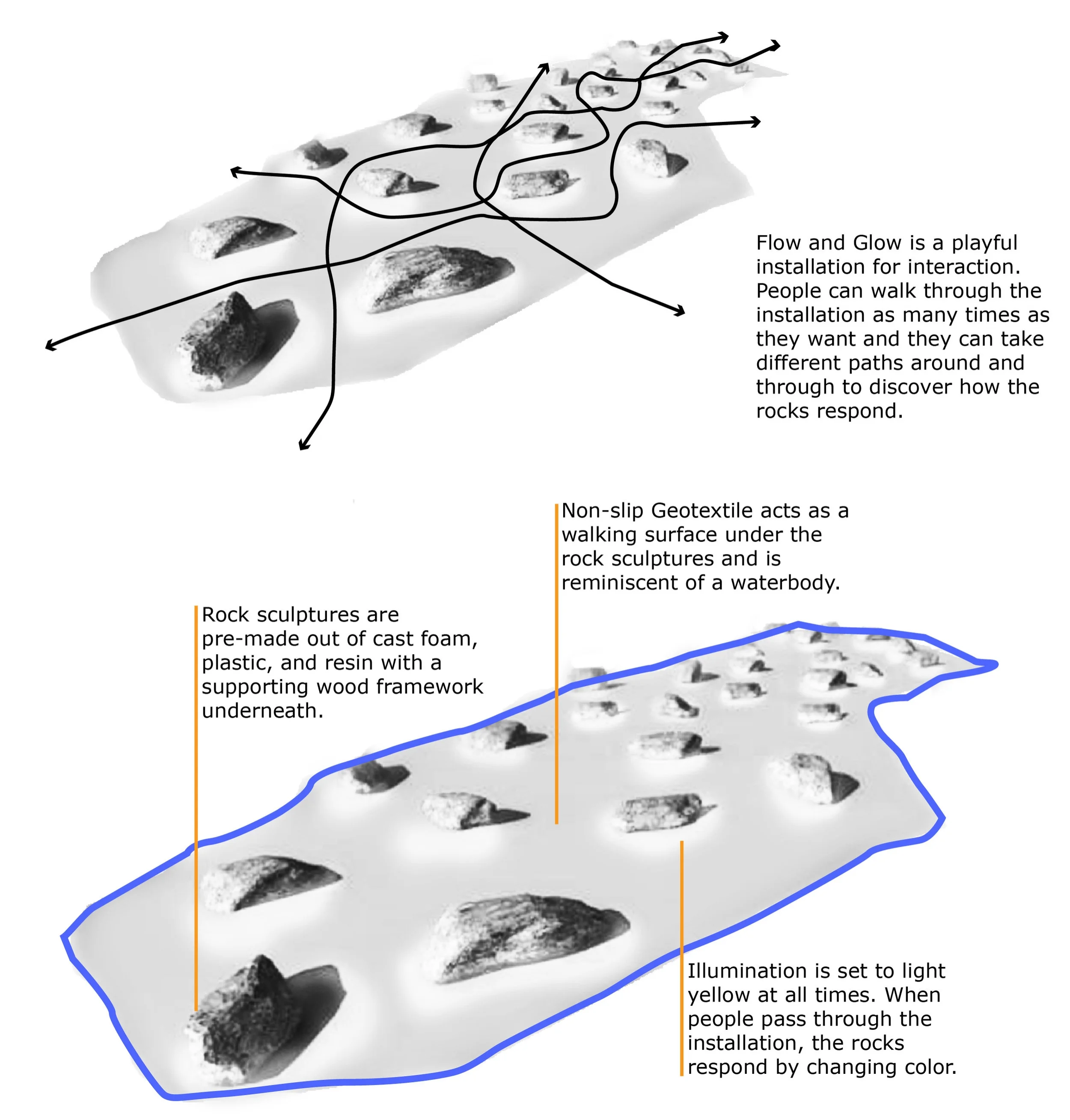 Flow and Glow is a playful installation for interaction. People can walk through the installation as many times as they want and they can take different paths around and through to discover how the rocks respond.

Non-slip Geotextile acts as a walking surface under the rock sculptures and is reminiscent of a waterbody.

Rock sculptures are pre-made out of cast foam, plastic, and resin with a supporting wood framework underneath.

Illumination is set to light yellow at all times. When people pass through the installation, the rocks respond by changing color.