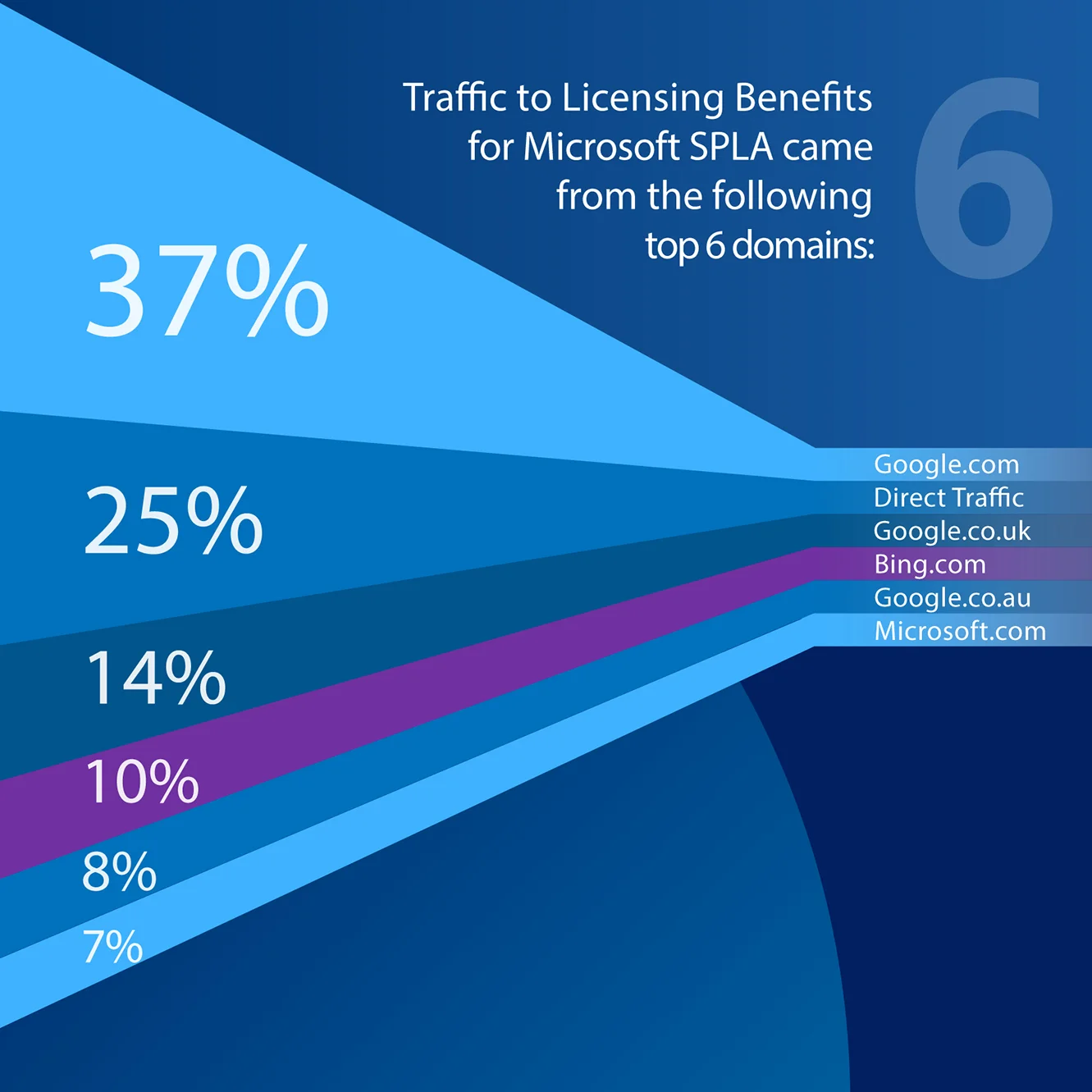 Traffic to Licensing Benefits for Microsoft SPLA came from the following top 6 domains:

6

37%

25%

14%

10%

8%

7%

Google.com
Direct Traffic
Google.co.uk
Bing.com
Google.co.au
Microsoft.com