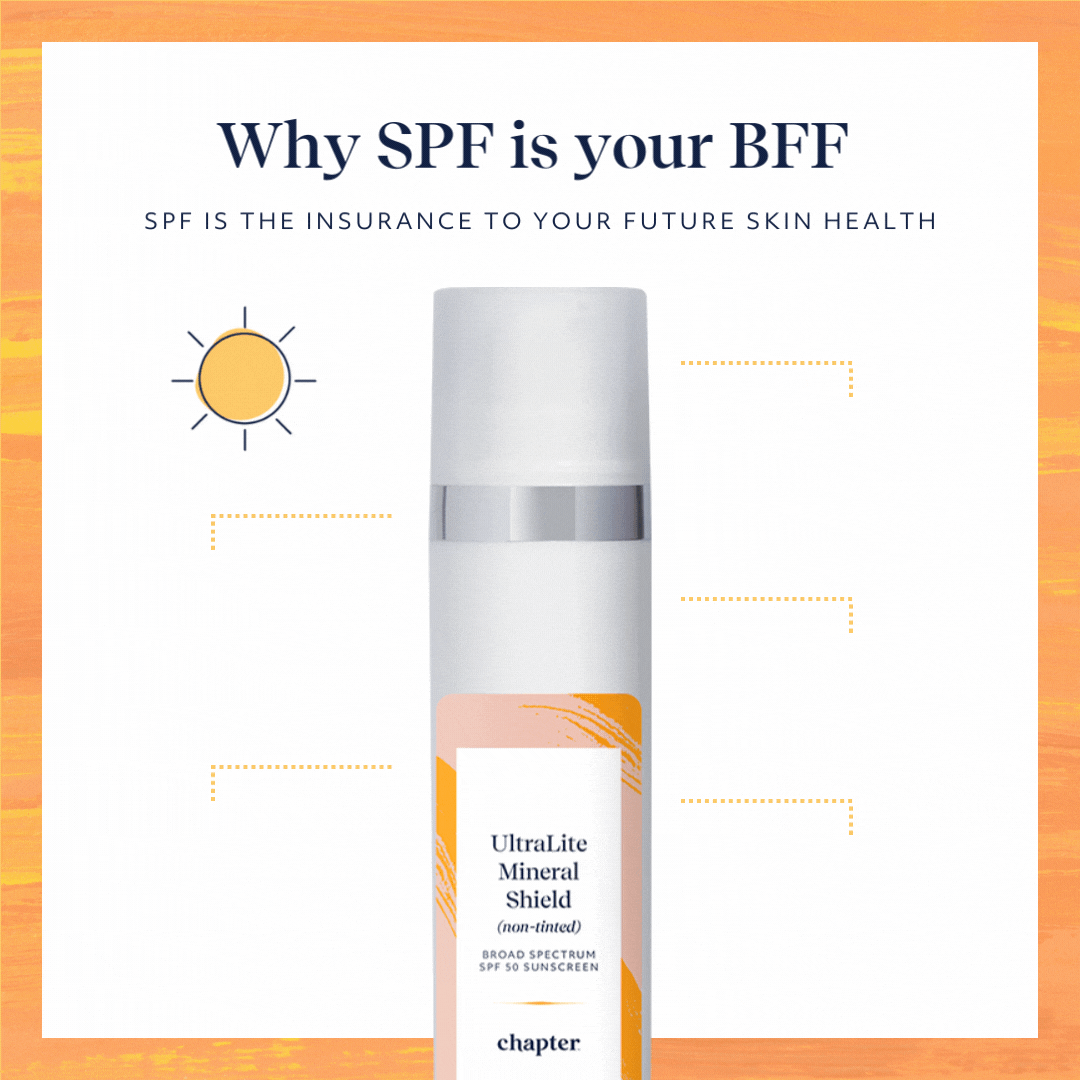 Why SPF is your BFF

SPF IS THE INSURANCE TO YOUR FUTURE SKIN HEALTH

UltraLite Mineral Shield
(non-tinted)

BROAD SPECTRUM
SPF 50 SUNSCREEN

chapter