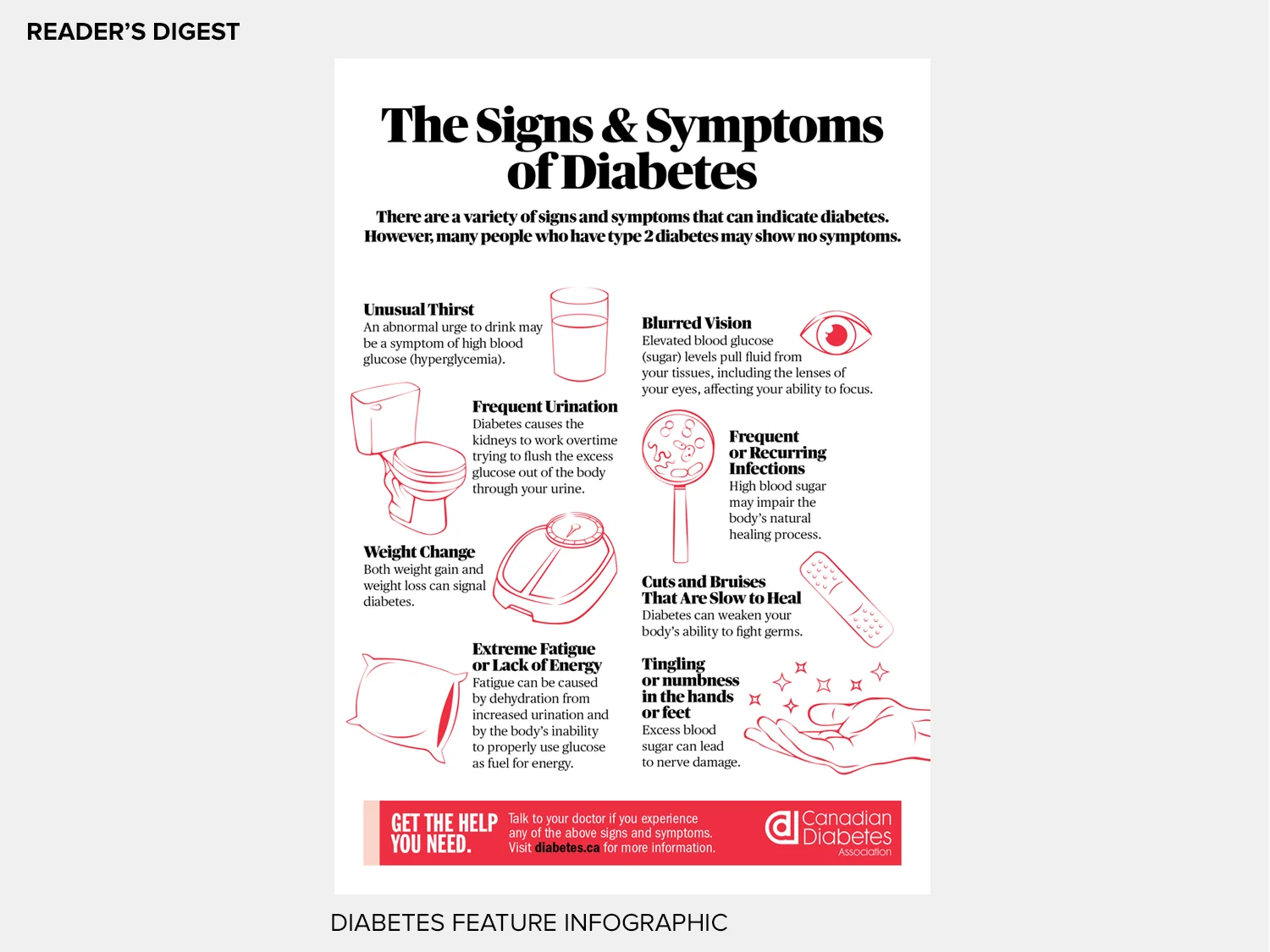 READER'S DIGEST

The Signs & Symptoms of Diabetes

There are a variety of signs and symptoms that can indicate diabetes. However, many people who have type 2 diabetes may show no symptoms.

Unusual Thirst
An abnormal urge to drink may be a symptom of high blood glucose (hyperglycemia).

Frequent Urination
Diabetes causes the kidneys to work overtime trying to flush the excess glucose out of the body through your urine.

Weight Change
Both weight gain and weight loss can signal diabetes.

Extreme Fatigue or Lack of Energy
Fatigue can be caused by dehydration from increased urination and by the body's inability to properly use glucose as fuel for energy.

Blurred Vision
Elevated blood glucose (sugar) levels pull fluid from your tissues, including the lenses of your eyes, affecting your ability to focus.

Frequent or Recurring Infections
High blood sugar may impair the body's natural healing process.

Cuts and Bruises That Are Slow to Heal
Diabetes can weaken your body's ability to fight germs.

Tingling or numbness in the hands or feet
Excess blood sugar can lead to nerve damage.

GET THE HELP YOU NEED.

Talk to your doctor if you experience any of the above signs and symptoms. Visit diabetes.ca for more information.

Canadian Diabetes Association

DIABETES FEATURE INFOGRAPHIC