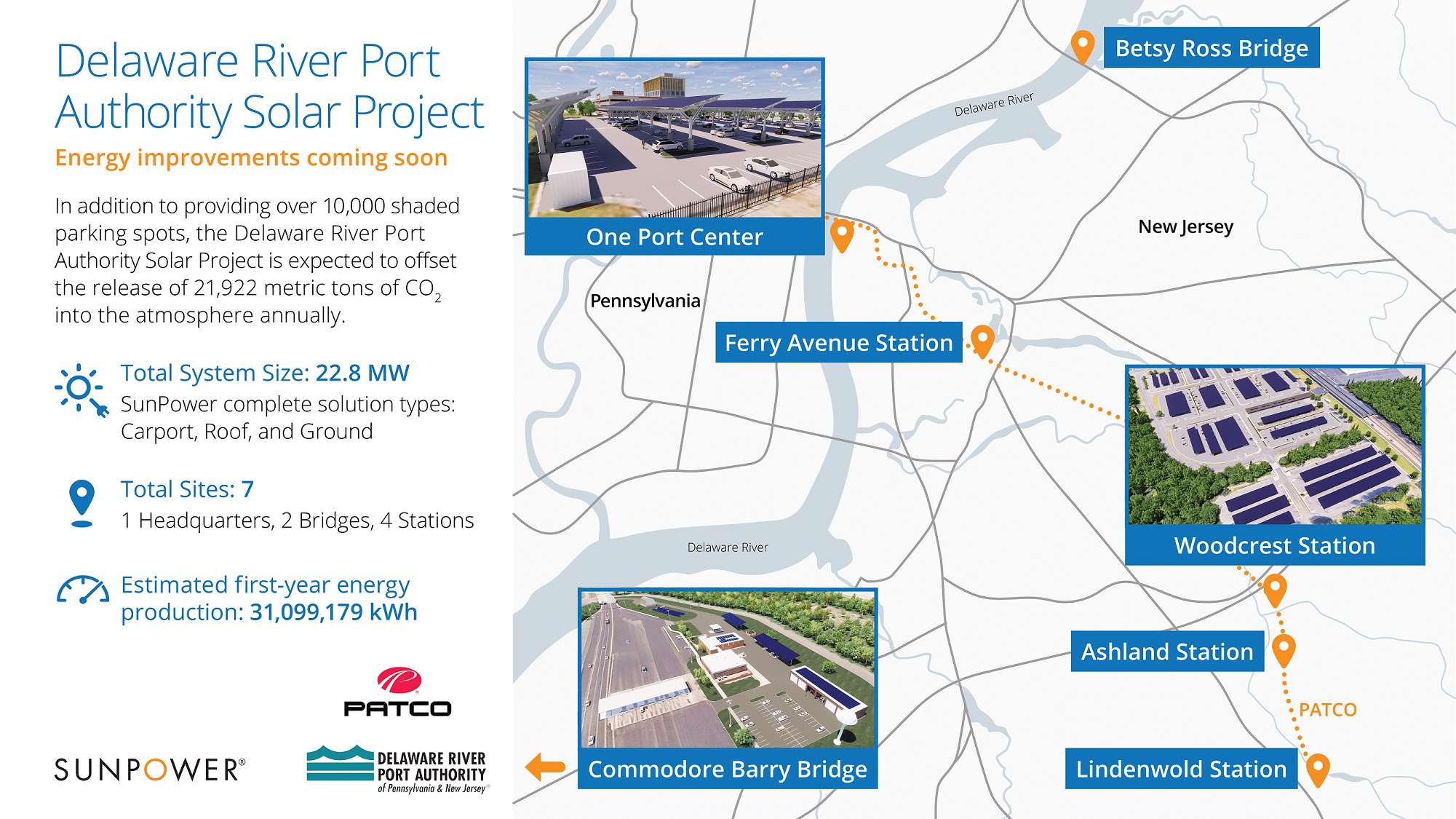 Delaware River Port Authority Solar Project

Energy improvements coming soon

In addition to providing over 10,000 shaded parking spots, the Delaware River Port Authority Solar Project is expected to offset the release of 21,922 metric tons of $CO_2$ into the atmosphere annually.

Total System Size: 22.8 MW
SunPower complete solution types: Carport, Roof, and Ground

Total Sites: 7
1 Headquarters, 2 Bridges, 4 Stations

Estimated first-year energy production: 31,099,179 kWh

PATCO

SUNPOWER®

DELAWARE RIVER PORT AUTHORITY of Pennsylvania & New Jersey

Betsy Ross Bridge

Delaware River

One Port Center

New Jersey

Pennsylvania

Ferry Avenue Station

Woodcrest Station

Delaware River

Ashland Station

PATCO

Commodore Barry Bridge

Lindenwold Station