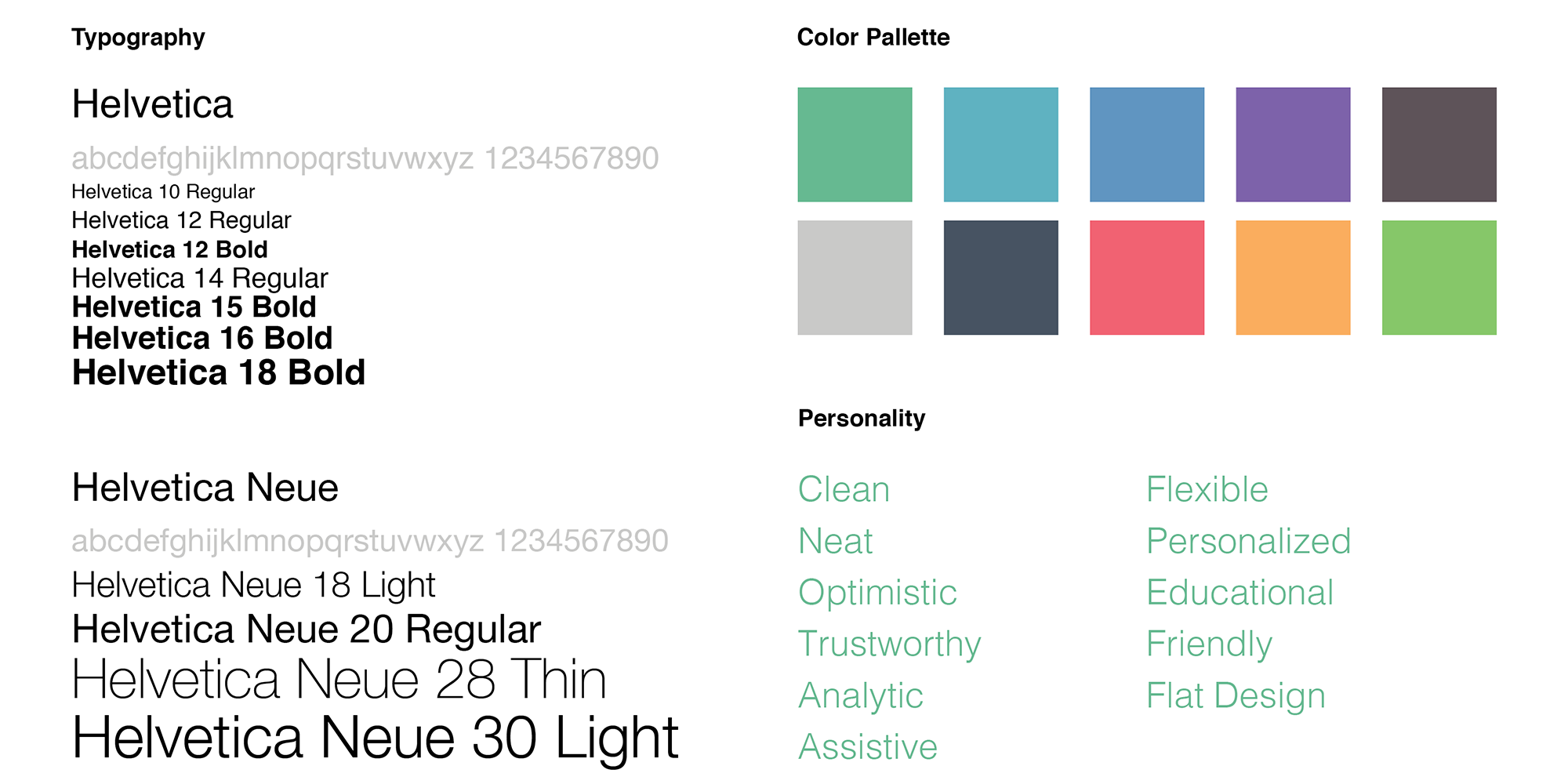 Typography

Helvetica

abcdefghijklmnopqrstuvwxyz 1234567890

Helvetica 10 Regular
Helvetica 12 Regular
Helvetica 12 Bold
Helvetica 14 Regular
Helvetica 15 Bold
Helvetica 16 Bold
Helvetica 18 Bold

Helvetica Neue

abcdefghijklmnopqrstuvwxyz 1234567890

Helvetica Neue 18 Light
Helvetica Neue 20 Regular
Helvetica Neue 28 Thin
Helvetica Neue 30 Light

Color Pallette

Personality

Clean
Neat
Optimistic
Trustworthy
Analytic
Assistive

Flexible
Personalized
Educational
Friendly
Flat Design