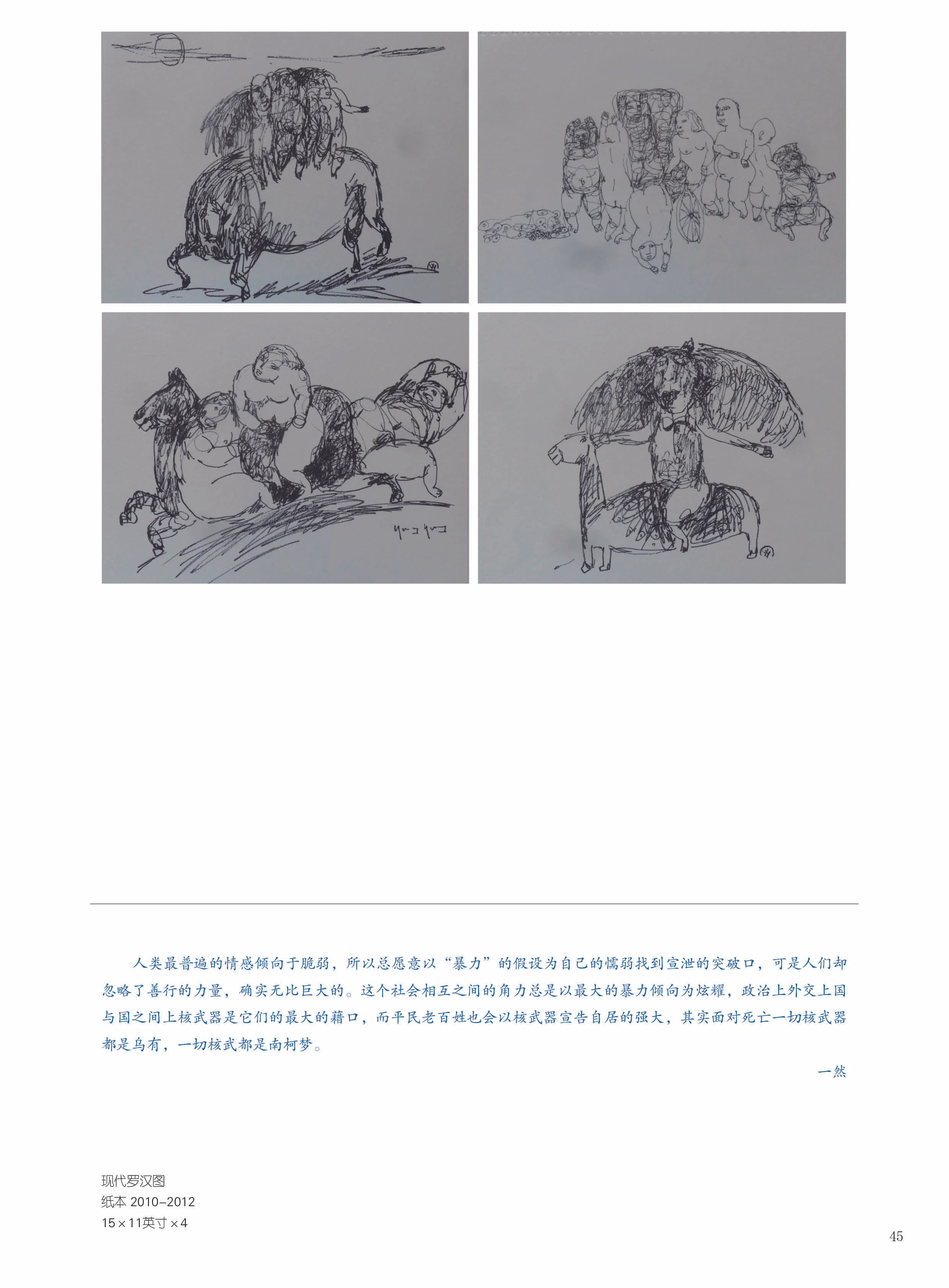 人类最普遍的情感倾向于脆弱，所以总愿意以“暴力”的假设为自己的懦弱找到宣泄的突破口，可是人们却忽略了善行的力量，确实无比巨大的。这个社会相互之间的角力总是以最大的暴力倾向为炫耀，政治上外交上国与国之间上核武器是它们的最大的藉口，而平民老百姓也会以核武器宣告自居的强大，其实面对死亡一切核武器都是乌有，一切核武都是南柯梦。

一然

现代罗汉图
纸本 2010–2012
15×11英寸×4

45