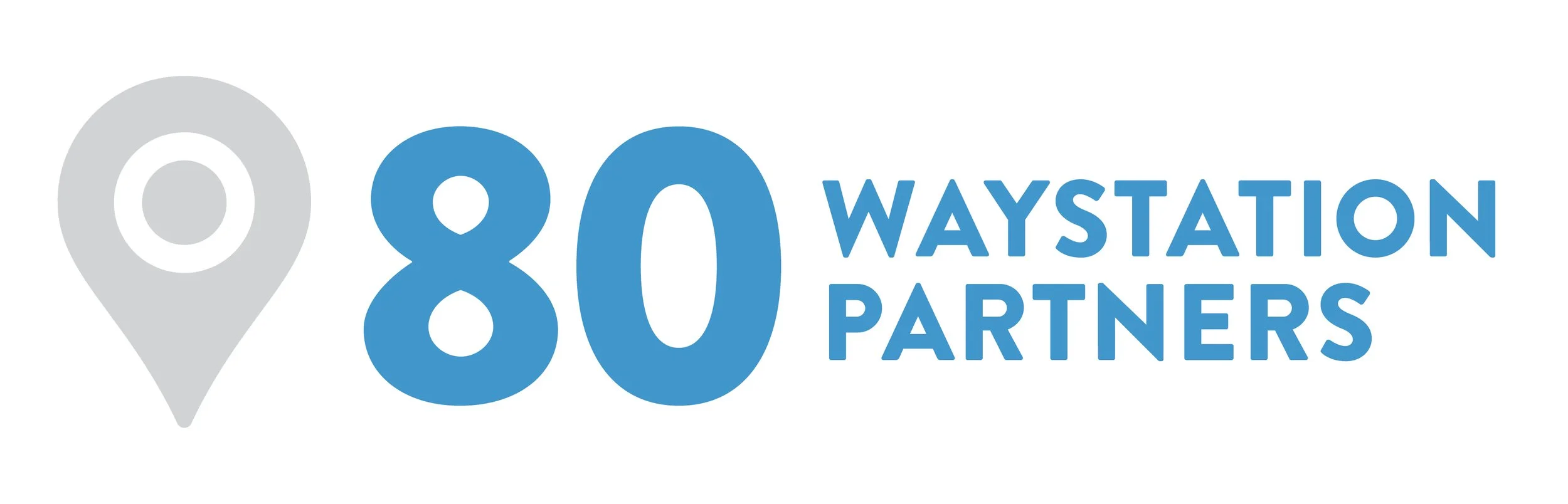 80 WAYSTATION PARTNERS