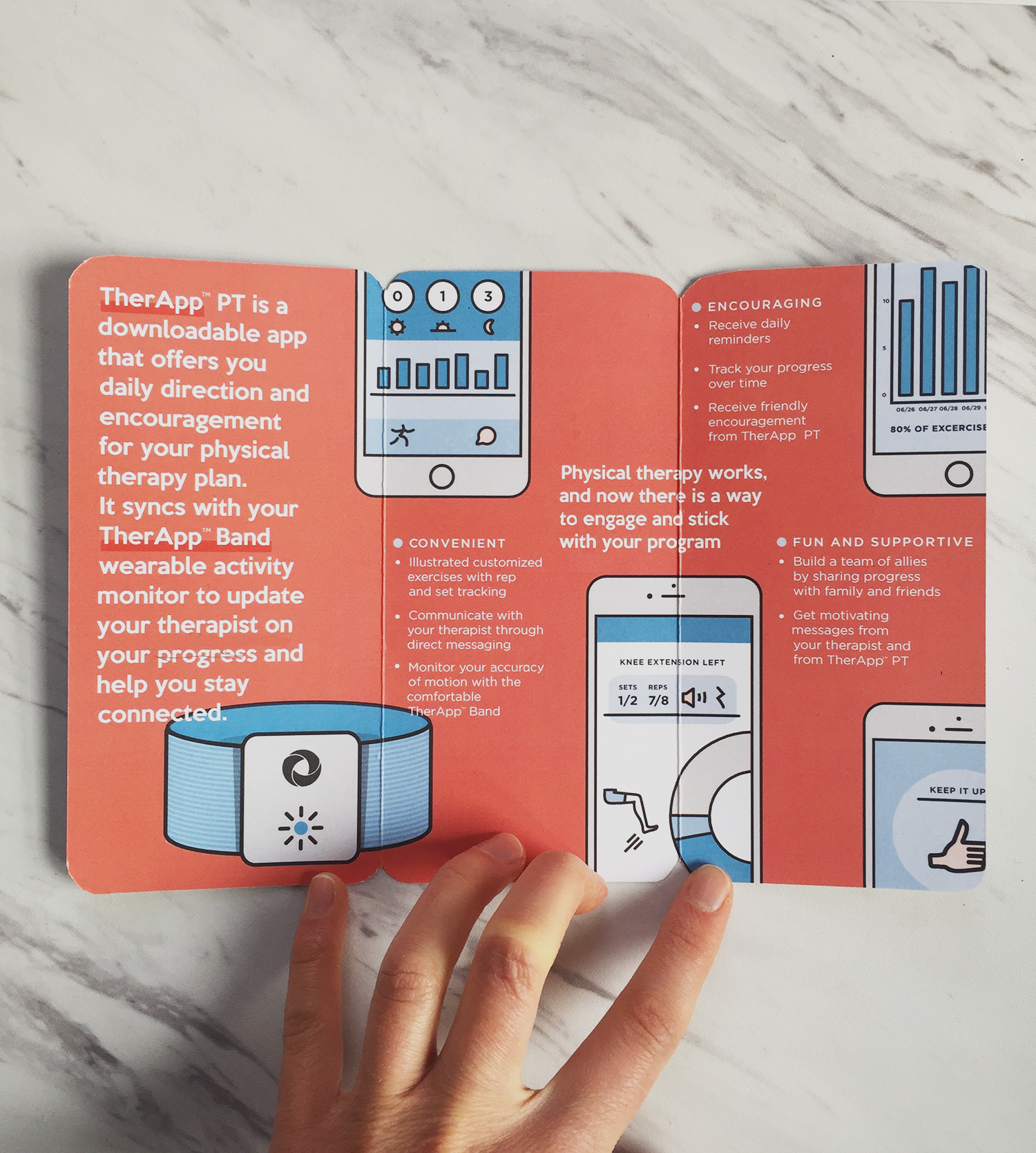 TherApp™ PT is a downloadable app that offers you daily direction and encouragement for your physical therapy plan. It syncs with your TherApp™ Band wearable activity monitor to update your therapist on your progress and help you stay connected.

0 1 3

CONVENIENT
• Illustrated customized exercises with rep and set tracking
• Communicate with your therapist through direct messaging
• Monitor your accuracy of motion with the comfortable TherApp™ Band

Physical therapy works, and now there is a way to engage and stick with your program

KNEE EXTENSION LEFT
SETS 1/2 REPS 7/8

ENCOURAGING
• Receive daily reminders
• Track your progress over time
• Receive friendly encouragement from TherApp PT

10
5
0
06/26 06/27 06/28 06/29
80% OF EXCERCISE

FUN AND SUPPORTIVE
• Build a team of allies by sharing progress with family and friends
• Get motivating messages from your therapist and from TherApp™ PT

KEEP IT UP