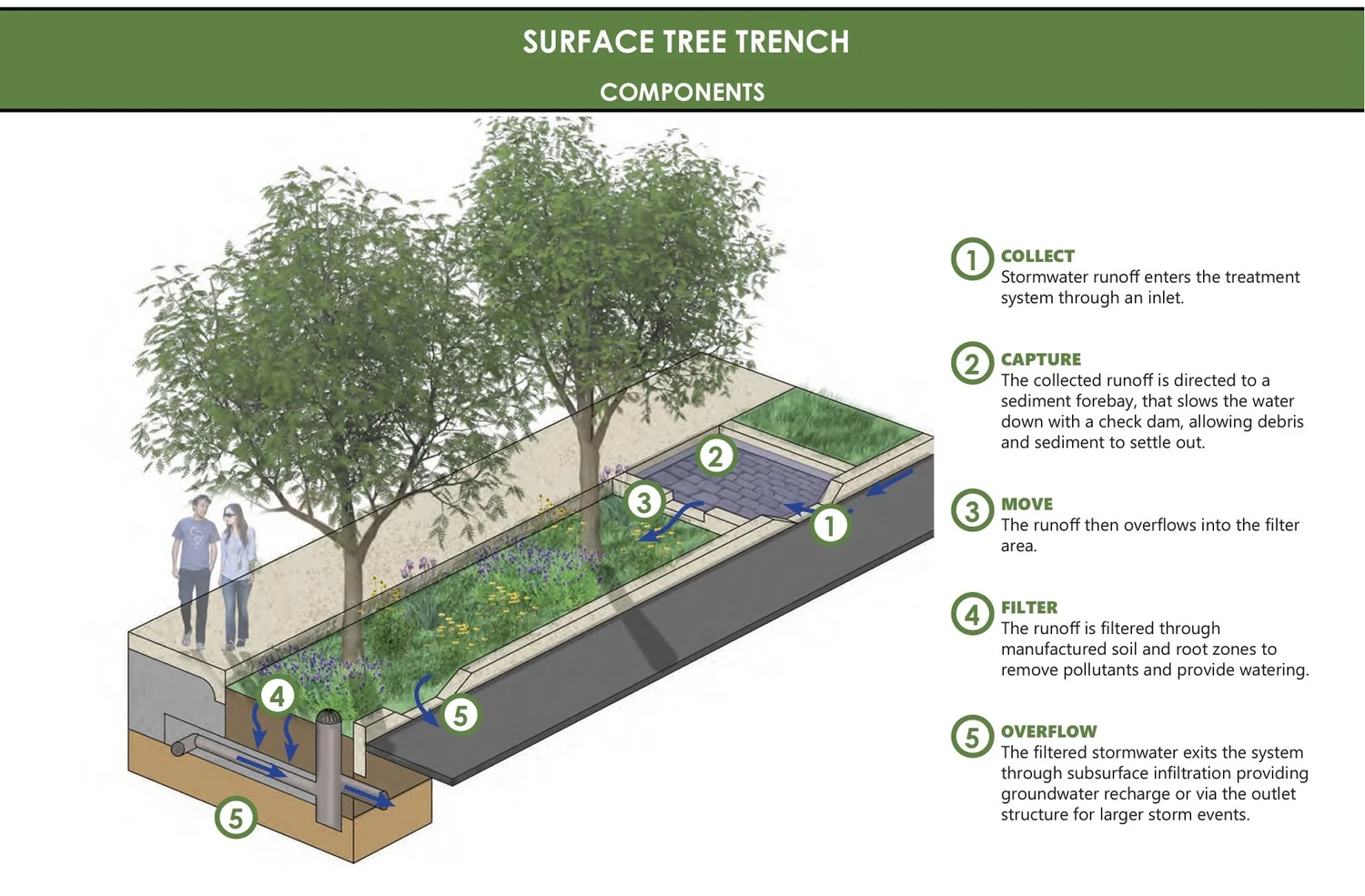 SURFACE TREE TRENCH

COMPONENTS

2

3

1

4

5

5

1 COLLECT
Stormwater runoff enters the treatment system through an inlet.

2 CAPTURE
The collected runoff is directed to a sediment forebay, that slows the water down with a check dam, allowing debris and sediment to settle out.

3 MOVE
The runoff then overflows into the filter area.

4 FILTER
The runoff is filtered through manufactured soil and root zones to remove pollutants and provide watering.

5 OVERFLOW
The filtered stormwater exits the system through subsurface infiltration providing groundwater recharge or via the outlet structure for larger storm events.