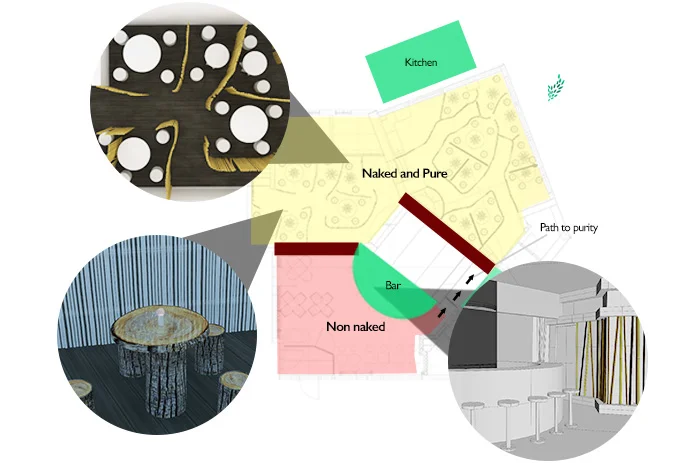 Kitchen

Naked and Pure

Path to purity

Bar

Non naked