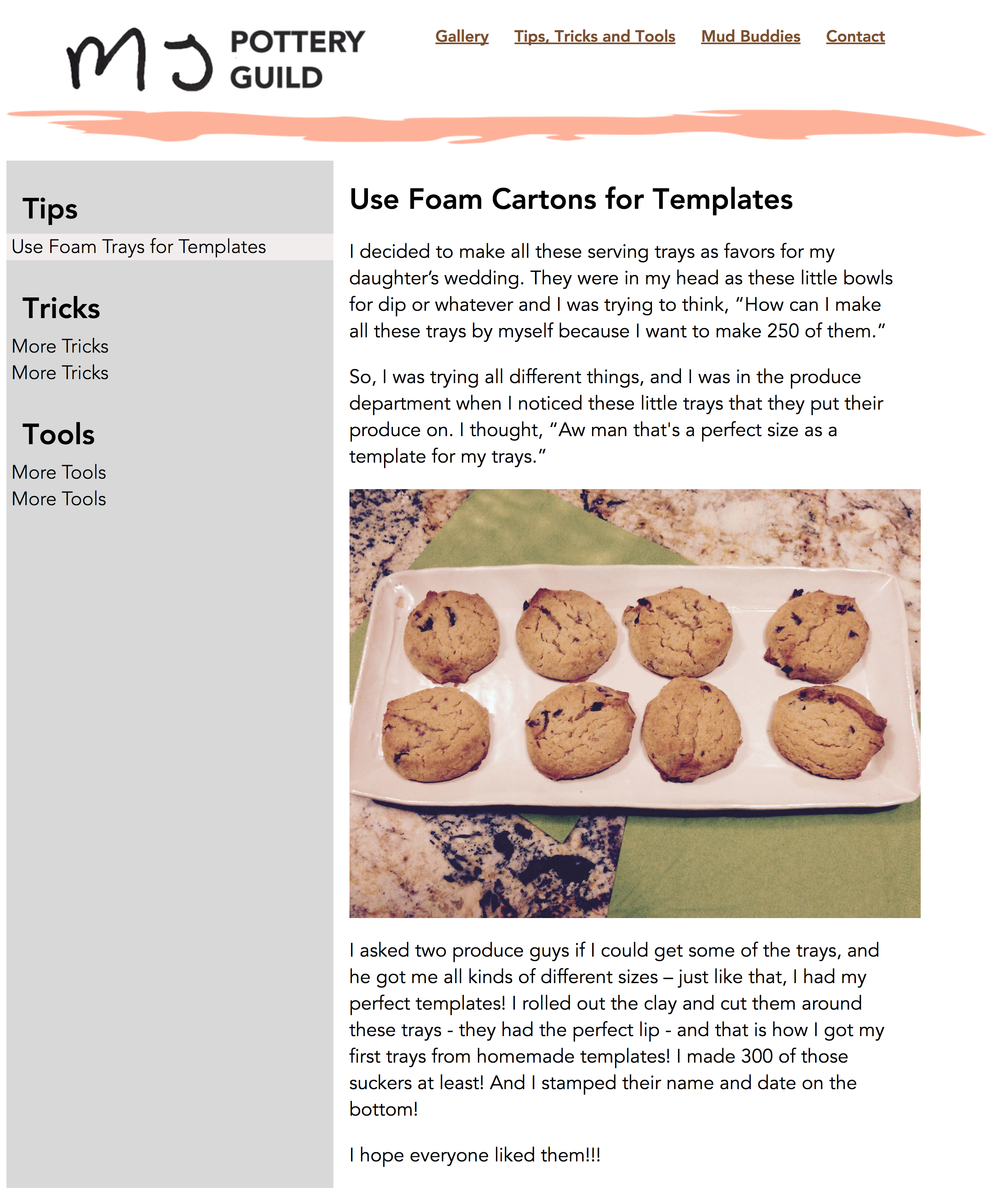 MJ POTTERY GUILD

Gallery Tips, Tricks and Tools Mud Buddies Contact

Tips

Use Foam Trays for Templates

Tricks

More Tricks
More Tricks

Tools

More Tools
More Tools

Use Foam Cartons for Templates

I decided to make all these serving trays as favors for my daughter's wedding. They were in my head as these little bowls for dip or whatever and I was trying to think, "How can I make all these trays by myself because I want to make 250 of them."

So, I was trying all different things, and I was in the produce department when I noticed these little trays that they put their produce on. I thought, "Aw man that's a perfect size as a template for my trays."

I asked two produce guys if I could get some of the trays, and he got me all kinds of different sizes – just like that, I had my perfect templates! I rolled out the clay and cut them around these trays - they had the perfect lip - and that is how I got my first trays from homemade templates! I made 300 of those suckers at least! And I stamped their name and date on the bottom!

I hope everyone liked them!!!