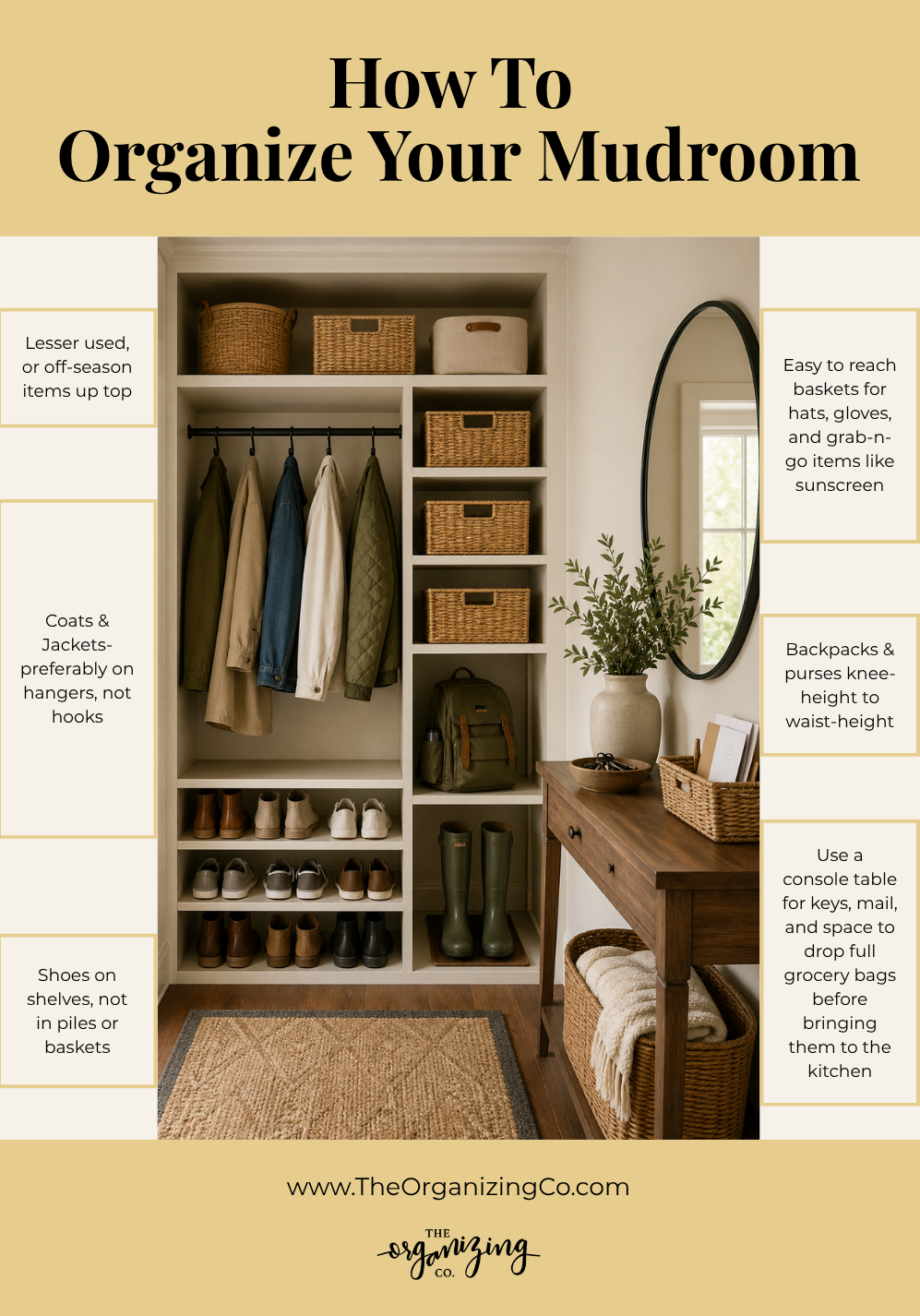 How To
Organize Your Mudroom

Lesser used, or off-season items up top

Coats & Jackets- preferably on hangers, not hooks

Shoes on shelves, not in piles or baskets

Easy to reach baskets for hats, gloves, and grab-n-go items like sunscreen

Backpacks & purses knee-height to waist-height

Use a console table for keys, mail, and space to drop full grocery bags before bringing them to the kitchen

www.TheOrganizingCo.com

THE organizing CO.