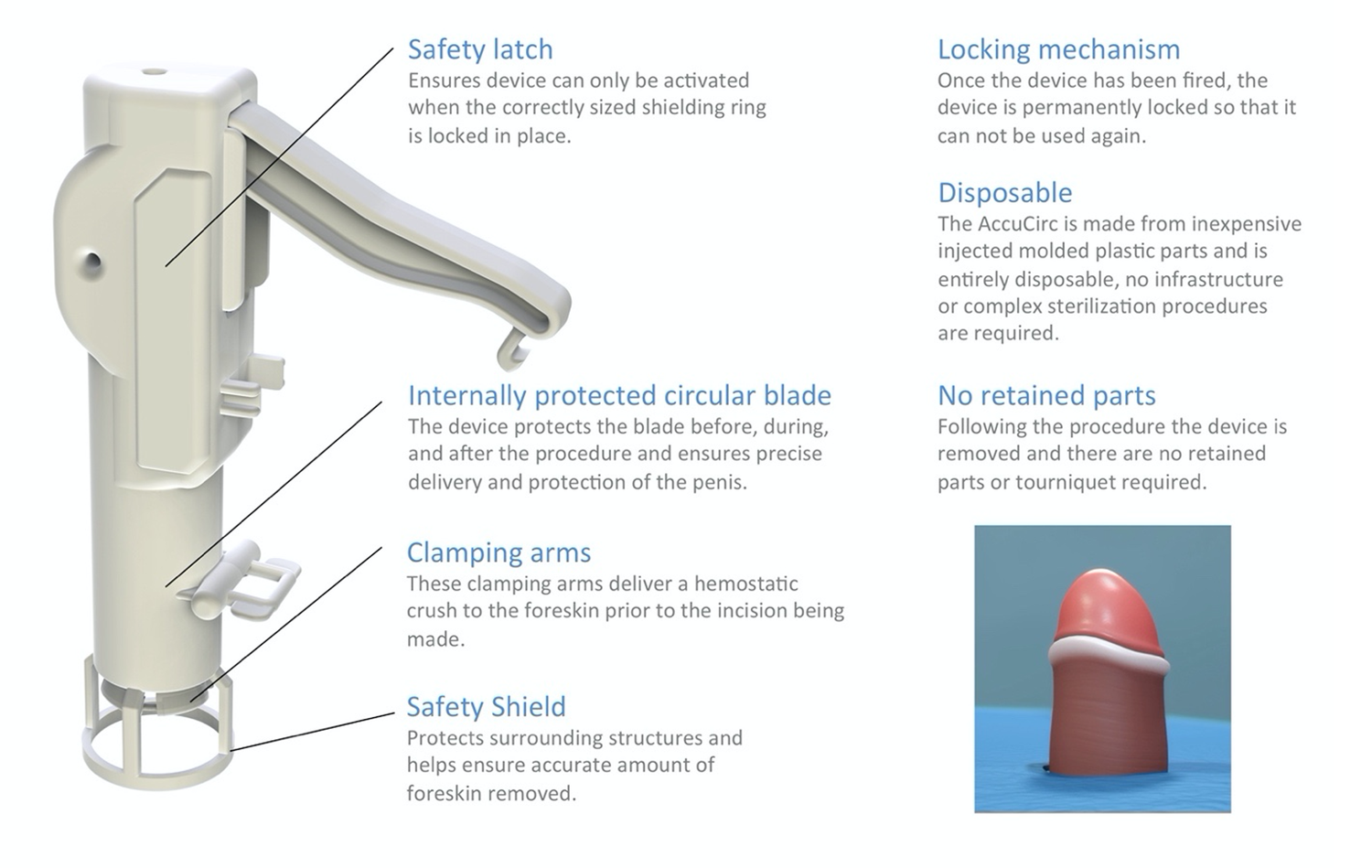 Safety latch
Ensures device can only be activated when the correctly sized shielding ring is locked in place.

Internally protected circular blade
The device protects the blade before, during, and after the procedure and ensures precise delivery and protection of the penis.

Clamping arms
These clamping arms deliver a hemostatic crush to the foreskin prior to the incision being made.

Safety Shield
Protects surrounding structures and helps ensure accurate amount of foreskin removed.

Locking mechanism
Once the device has been fired, the device is permanently locked so that it can not be used again.

Disposable
The AccuCirc is made from inexpensive injected molded plastic parts and is entirely disposable, no infrastructure or complex sterilization procedures are required.

No retained parts
Following the procedure the device is removed and there are no retained parts or tourniquet required.