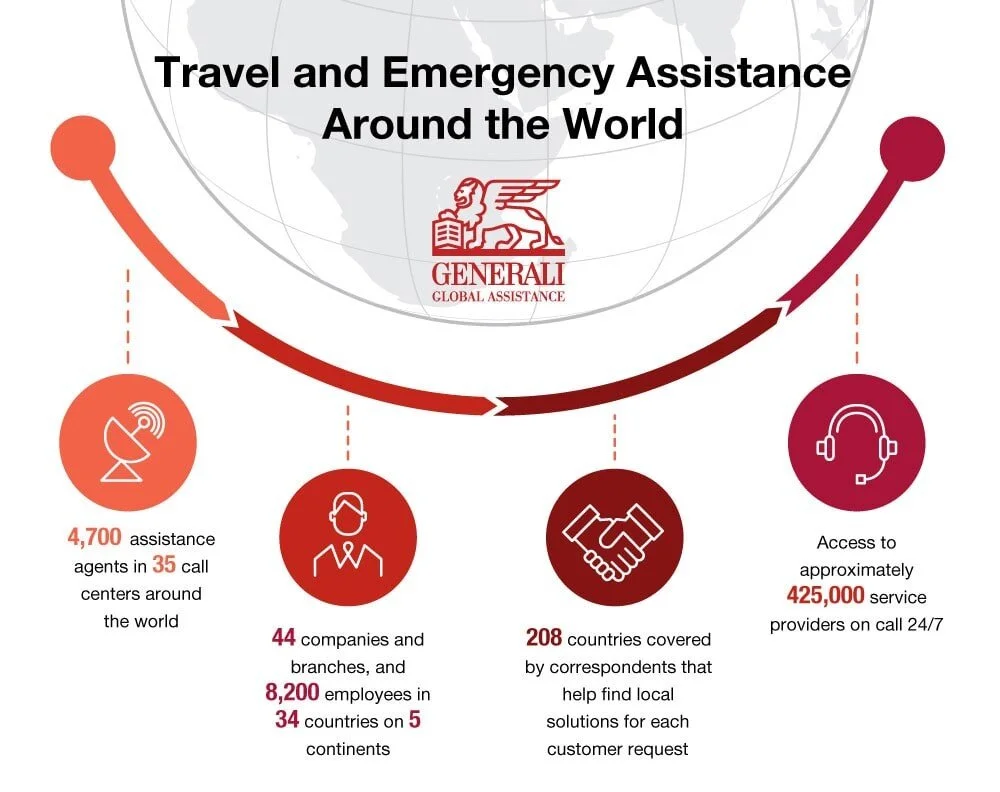 Travel and Emergency Assistance Around the World

GENERALI
GLOBAL ASSISTANCE

4,700 assistance agents in 35 call centers around the world

44 companies and branches, and 8,200 employees in 34 countries on 5 continents

208 countries covered by correspondents that help find local solutions for each customer request

Access to approximately 425,000 service providers on call 24/7