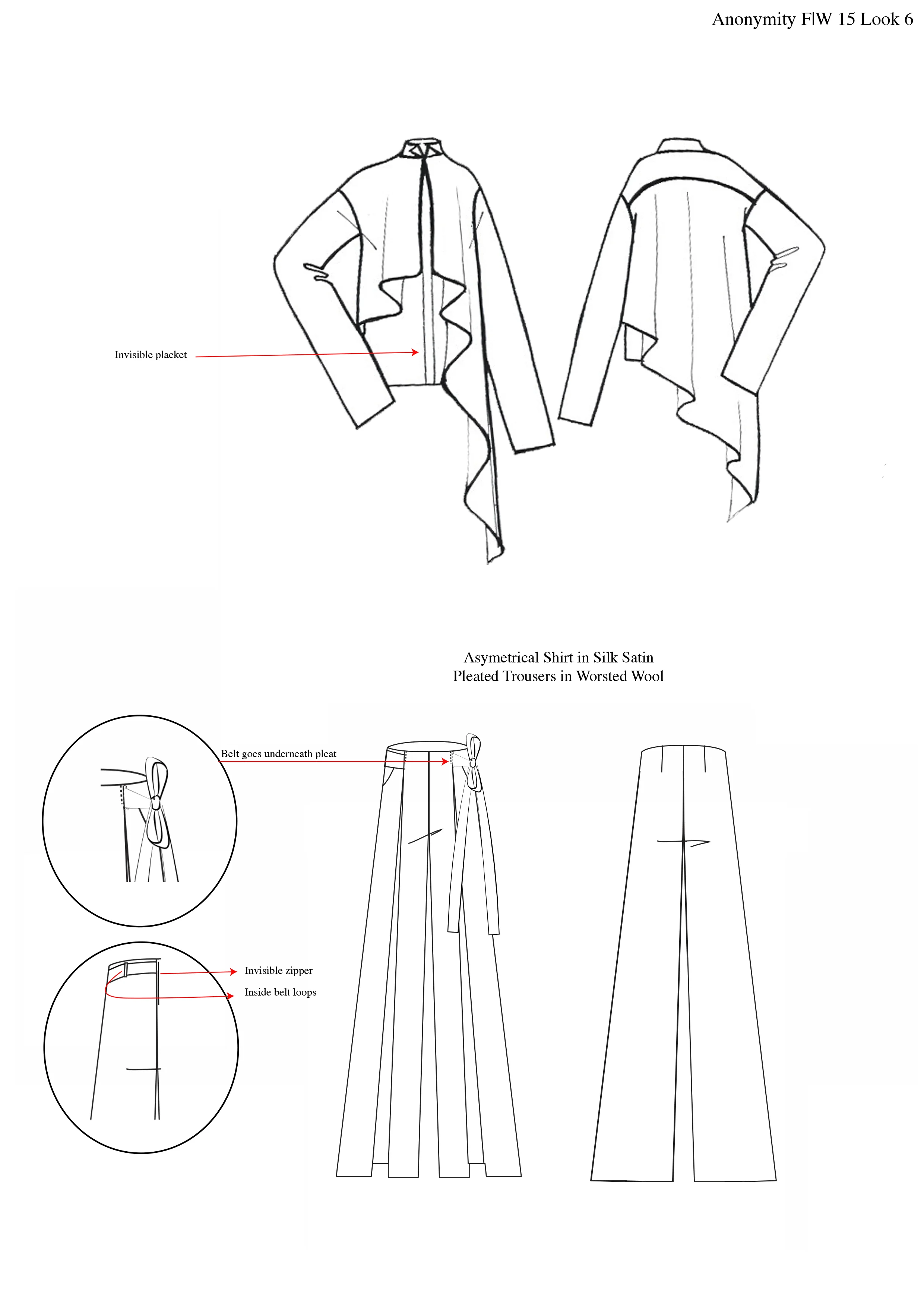 Anonymity F|W 15 Look 6

Invisible placket

Asymetrical Shirt in Silk Satin
Pleated Trousers in Worsted Wool

Belt goes underneath pleat

Invisible zipper

Inside belt loops