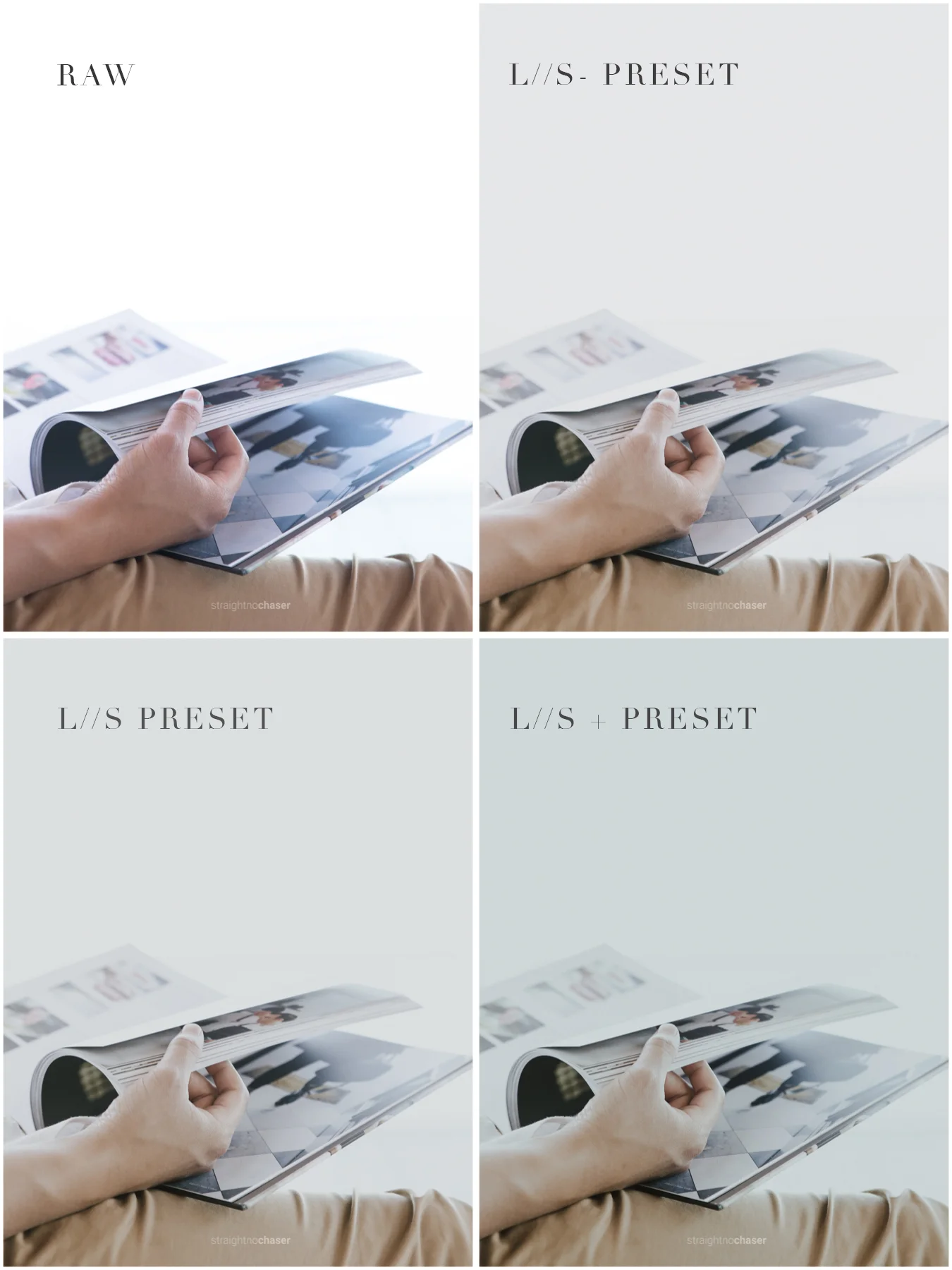 RAW

straightnochaser

L//S- PRESET

straightnochaser

L//S PRESET

straightnochaser

L//S + PRESET

straightnochaser