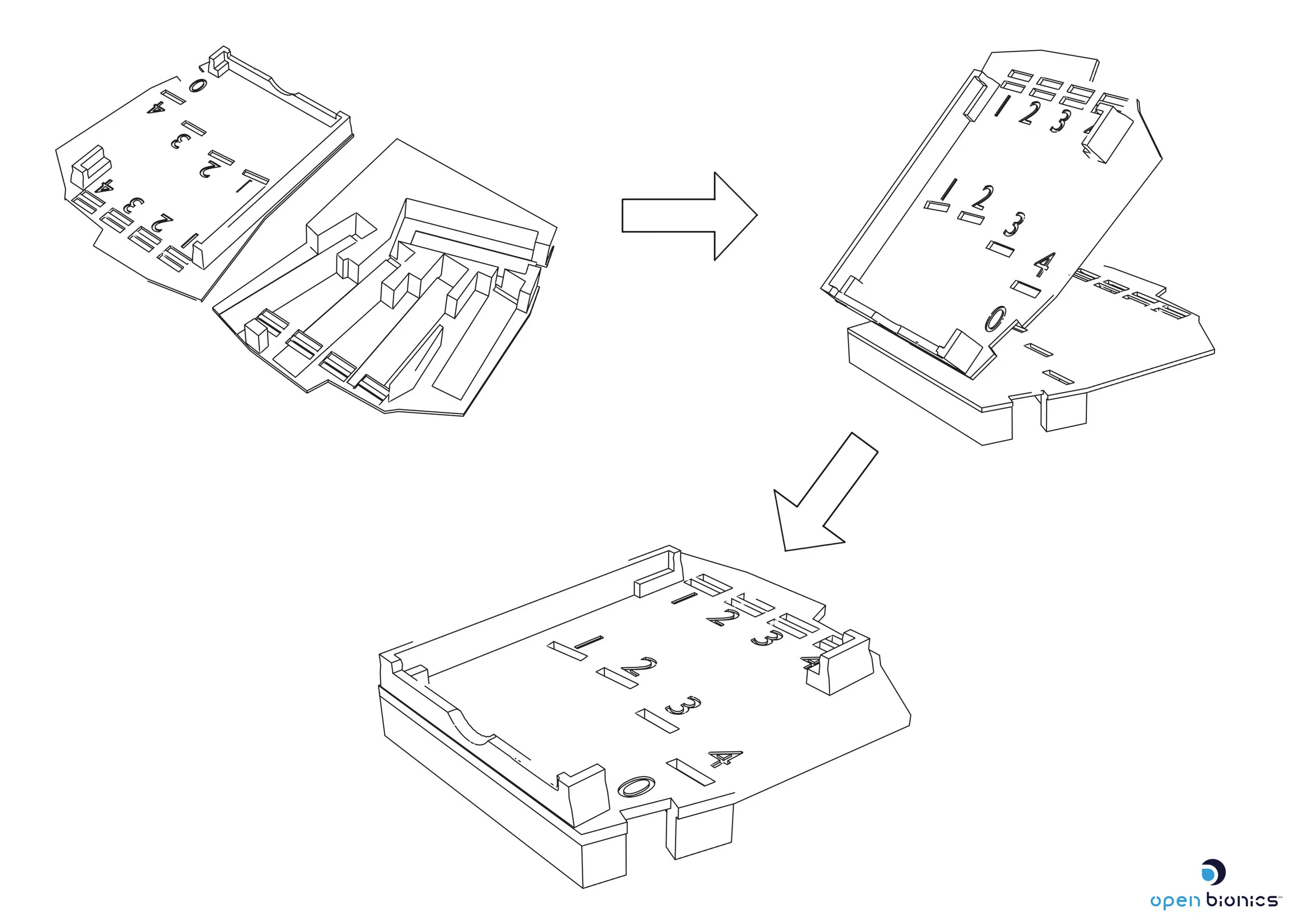 0
4
3
2
1
4
3
2
1

1 2 3 4
1 2
3
4
0

1 2 3 4
1 2
3
4
0

open bionics