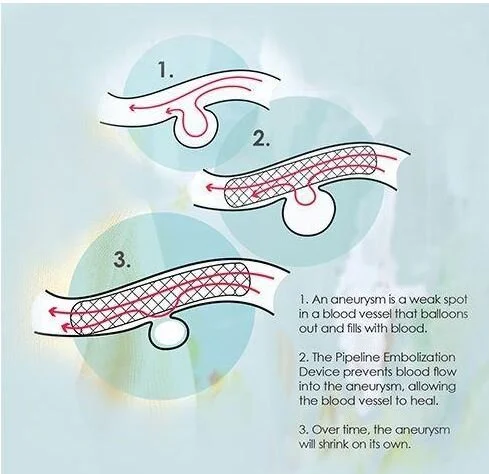 1.

2.

3.

1. An aneurysm is a weak spot in a blood vessel that balloons out and fills with blood.

2. The Pipeline Embolization Device prevents blood flow into the aneurysm, allowing the blood vessel to heal.

3. Over time, the aneurysm will shrink on its own.