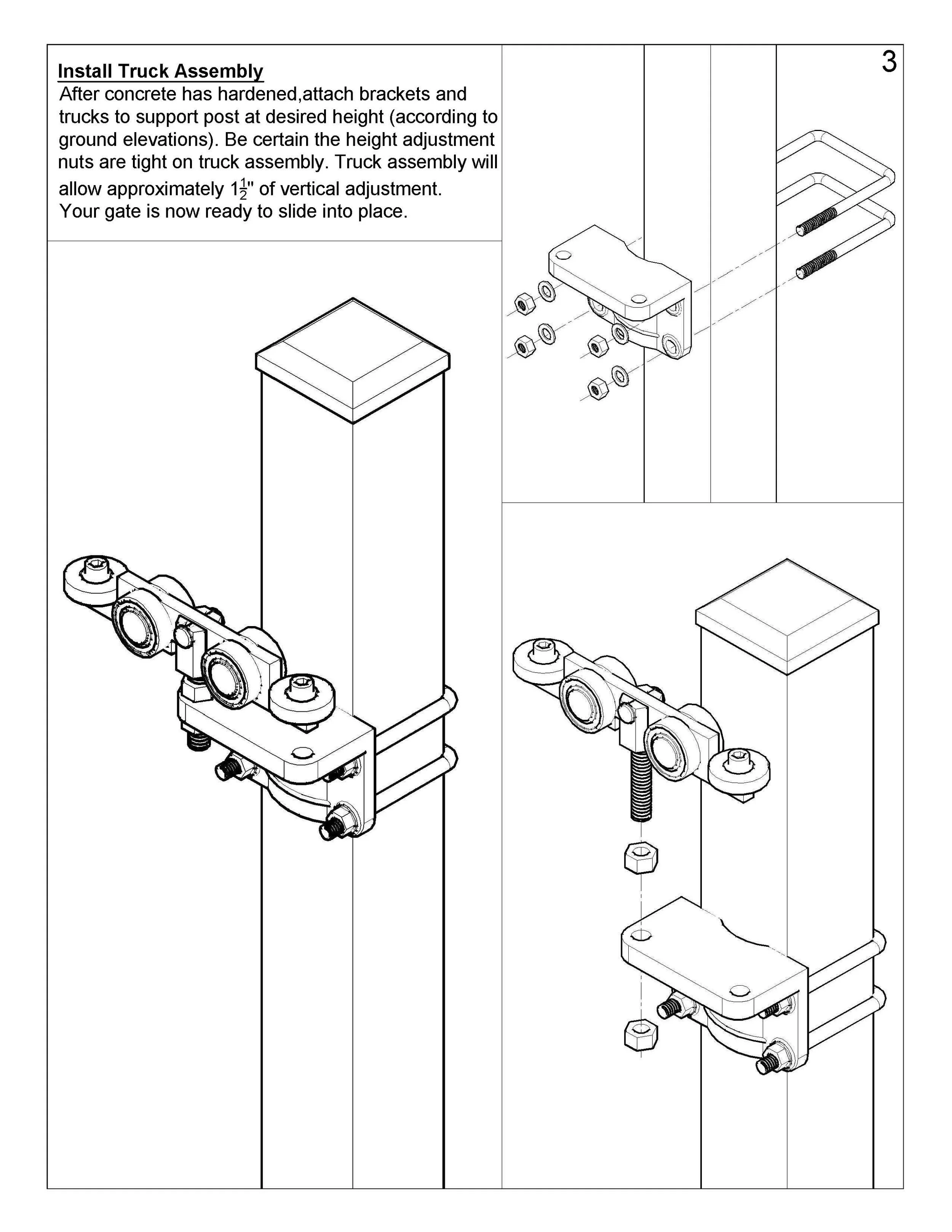 Install Truck Assembly

After concrete has hardened,attach brackets and trucks to support post at desired height (according to ground elevations). Be certain the height adjustment nuts are tight on truck assembly. Truck assembly will allow approximately $1\frac{1}{2}$" of vertical adjustment. Your gate is now ready to slide into place.

3