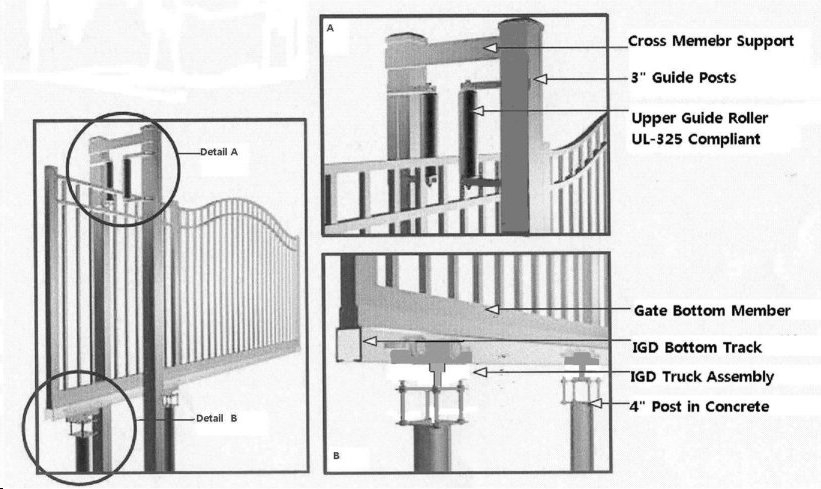 Detail A

Detail B

A

Cross Memebr Support

3" Guide Posts

Upper Guide Roller UL-325 Compliant

B

Gate Bottom Member

IGD Bottom Track

IGD Truck Assembly

4" Post in Concrete