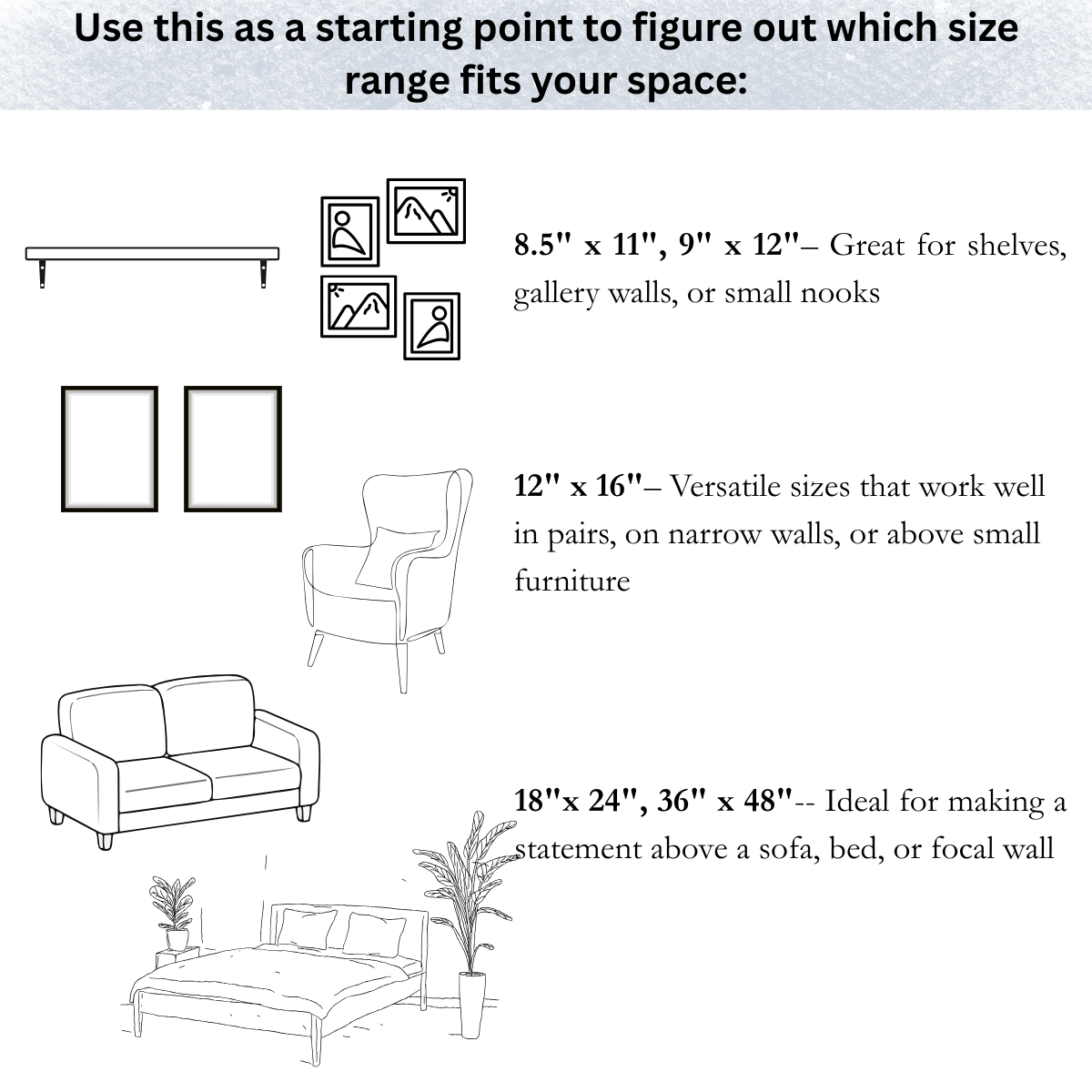 Use this as a starting point to figure out which size range fits your space:

8.5" x 11", 9" x 12"– Great for shelves, gallery walls, or small nooks

12" x 16"– Versatile sizes that work well in pairs, on narrow walls, or above small furniture

18"x 24", 36" x 48"-- Ideal for making a statement above a sofa, bed, or focal wall