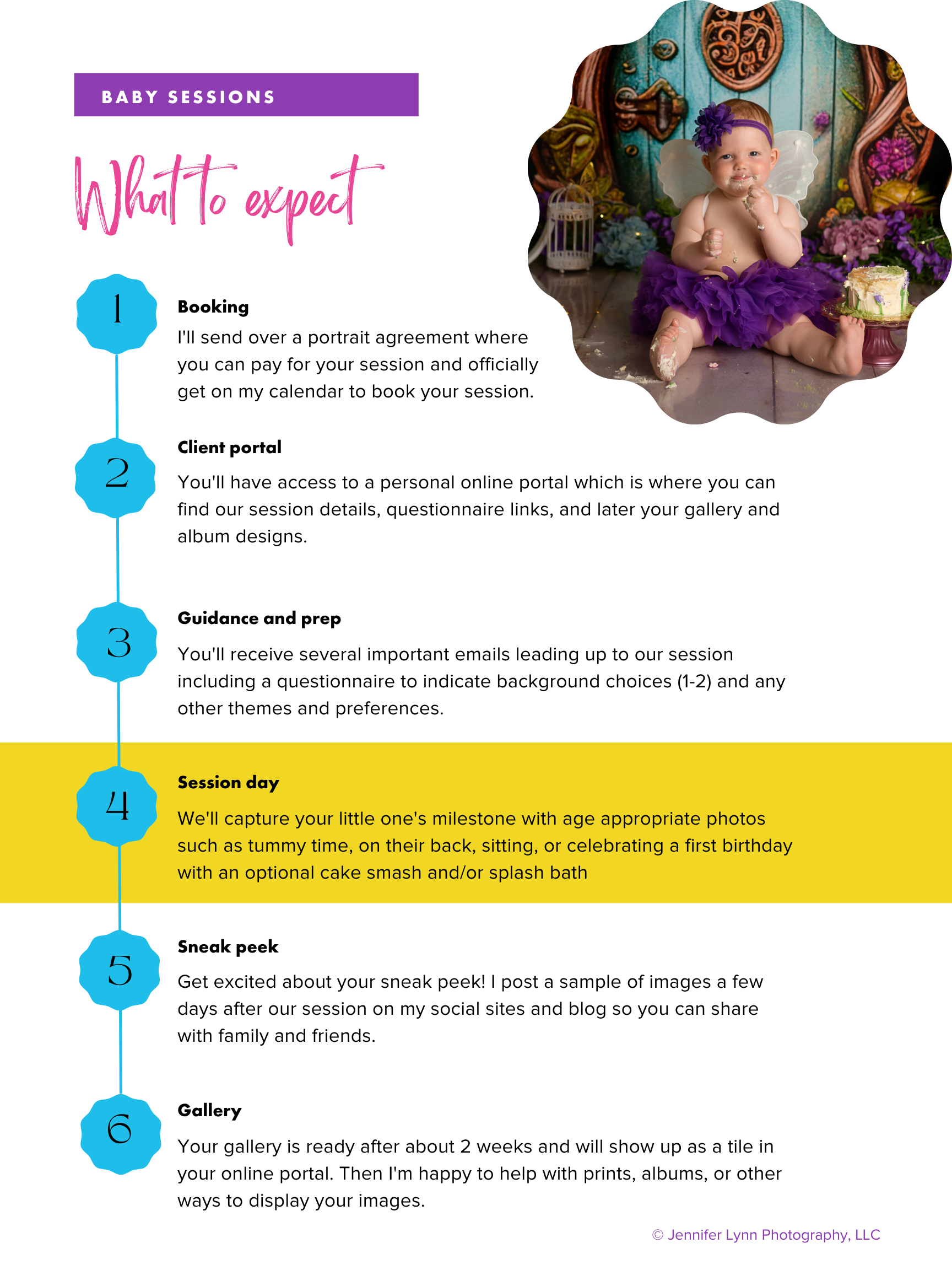 BABY SESSIONS

What to expect

1

Booking

I'll send over a portrait agreement where you can pay for your session and officially get on my calendar to book your session.

2

Client portal

You'll have access to a personal online portal which is where you can find our session details, questionnaire links, and later your gallery and album designs.

3

Guidance and prep

You'll receive several important emails leading up to our session including a questionnaire to indicate background choices (1-2) and any other themes and preferences.

4

Session day

We'll capture your little one's milestone with age appropriate photos such as tummy time, on their back, sitting, or celebrating a first birthday with an optional cake smash and/or splash bath

5

Sneak peek

Get excited about your sneak peek! I post a sample of images a few days after our session on my social sites and blog so you can share with family and friends.

6

Gallery

Your gallery is ready after about 2 weeks and will show up as a tile in your online portal. Then I'm happy to help with prints, albums, or other ways to display your images.

© Jennifer Lynn Photography, LLC