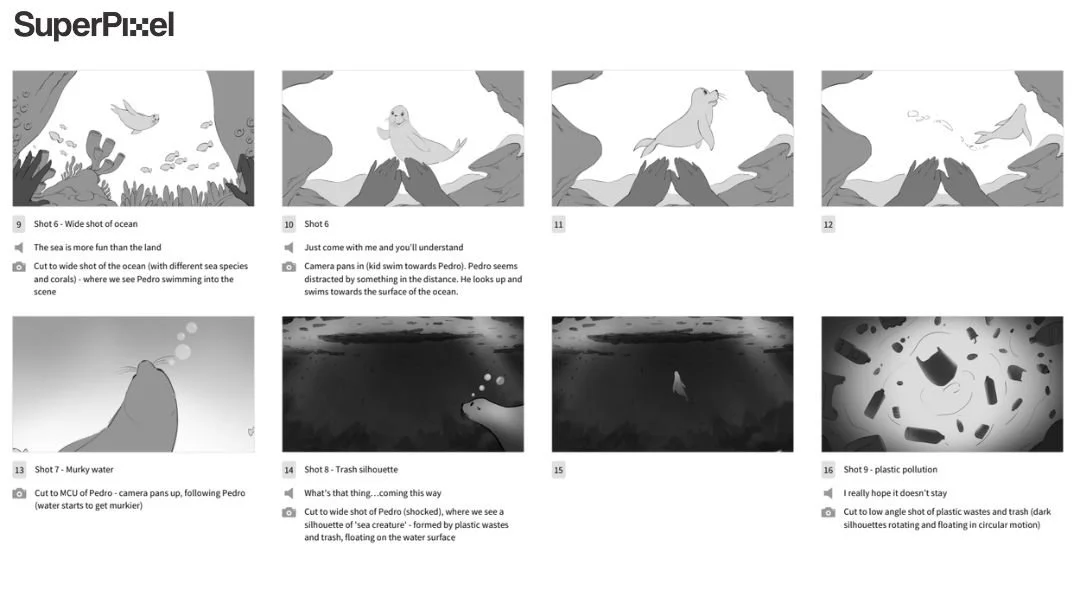 SuperPixel

9 Shot 6 - Wide shot of ocean

The sea is more fun than the land

Cut to wide shot of the ocean (with different sea species and corals) - where we see Pedro swimming into the scene

10 Shot 6

Just come with me and you'll understand

Camera pans in (kid swim towards Pedro). Pedro seems distracted by something in the distance. He looks up and swims towards the surface of the ocean.

11

12

13 Shot 7 - Murky water

Cut to MCU of Pedro - camera pans up, following Pedro (water starts to get murkier)

14 Shot 8 - Trash silhouette

What's that thing…coming this way

Cut to wide shot of Pedro (shocked), where we see a silhouette of 'sea creature' - formed by plastic wastes and trash, floating on the water surface

15

16 Shot 9 - plastic pollution

I really hope it doesn't stay

Cut to low angle shot of plastic wastes and trash (dark silhouettes rotating and floating in circular motion)