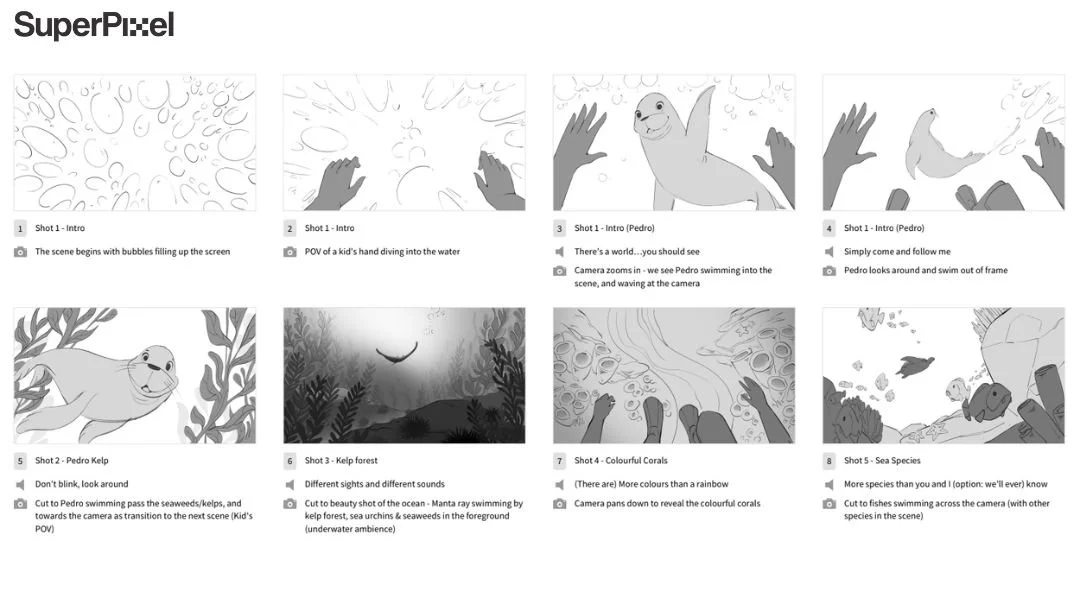 SuperPixel

1 Shot 1 - Intro

The scene begins with bubbles filling up the screen

2 Shot 1 - Intro

POV of a kid's hand diving into the water

3 Shot 1 - Intro (Pedro)

There's a world…you should see

Camera zooms in - we see Pedro swimming into the scene, and waving at the camera

4 Shot 1 - Intro (Pedro)

Simply come and follow me

Pedro looks around and swim out of frame

5 Shot 2 - Pedro Kelp

Don't blink, look around

Cut to Pedro swimming pass the seaweeds/kelps, and towards the camera as transition to the next scene (Kid's POV)

6 Shot 3 - Kelp forest

Different sights and different sounds

Cut to beauty shot of the ocean - Manta ray swimming by kelp forest, sea urchins & seaweeds in the foreground (underwater ambience)

7 Shot 4 - Colourful Corals

(There are) More colours than a rainbow

Camera pans down to reveal the colourful corals

8 Shot 5 - Sea Species

More species than you and I (option: we'll ever) know

Cut to fishes swimming across the camera (with other species in the scene)