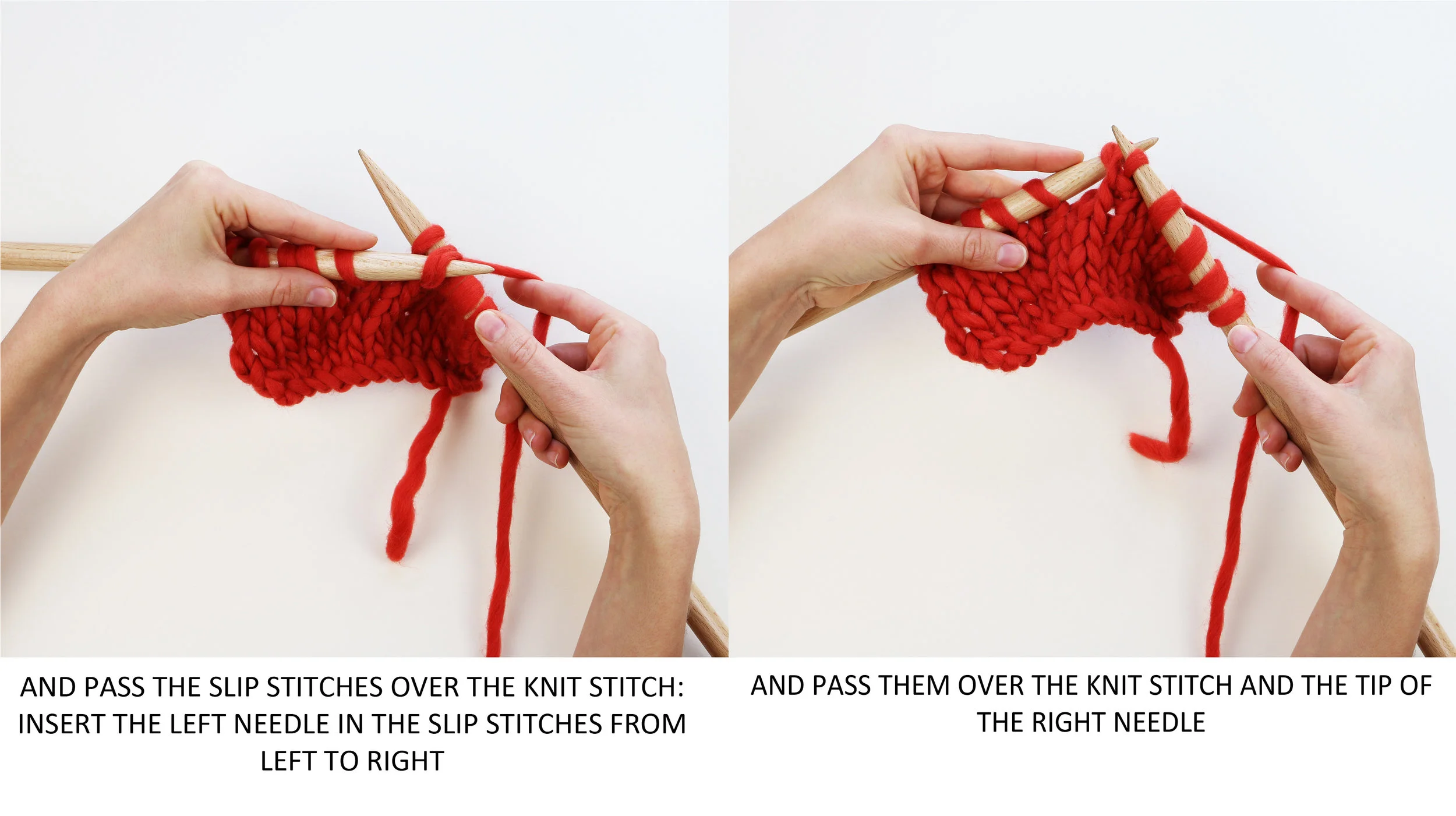 AND PASS THE SLIP STITCHES OVER THE KNIT STITCH: INSERT THE LEFT NEEDLE IN THE SLIP STITCHES FROM LEFT TO RIGHT

AND PASS THEM OVER THE KNIT STITCH AND THE TIP OF THE RIGHT NEEDLE